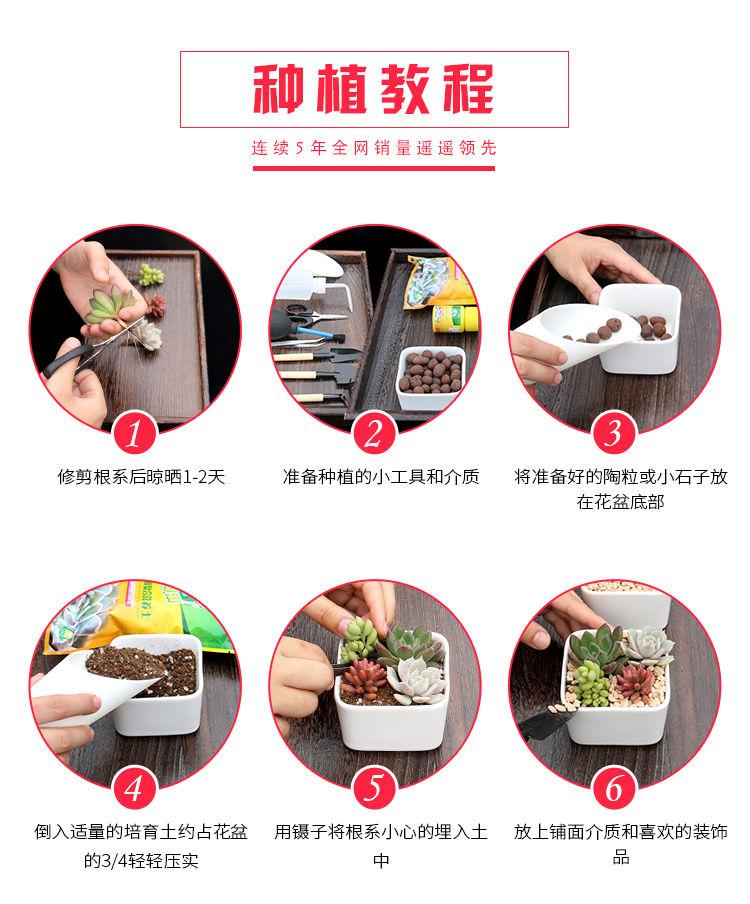 种植教程

连续5年全网销量遥遥领先

1
修剪根系后晾晒1-2天

2
准备种植的小工具和介质

3
将准备好的陶粒或小石子放在花盆底部

4
倒入适量的培育土约占花盆的3/4轻轻压实

5
用镊子将根系小心的埋入土中

6
放上铺面介质和喜欢的装饰品