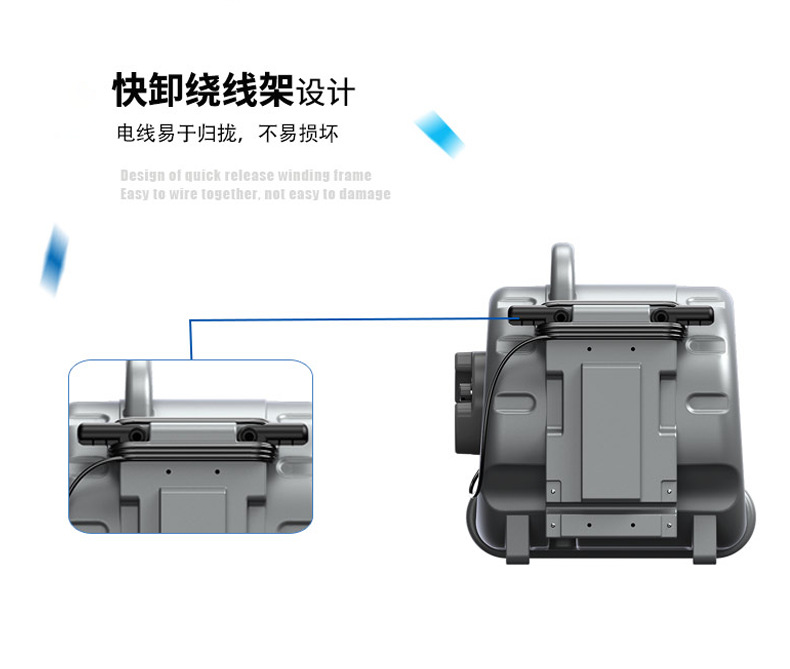 快卸绕线架设计

电线易于归拢，不易损坏

Design of quick release winding frame
Easy to wire together, not easy to damage