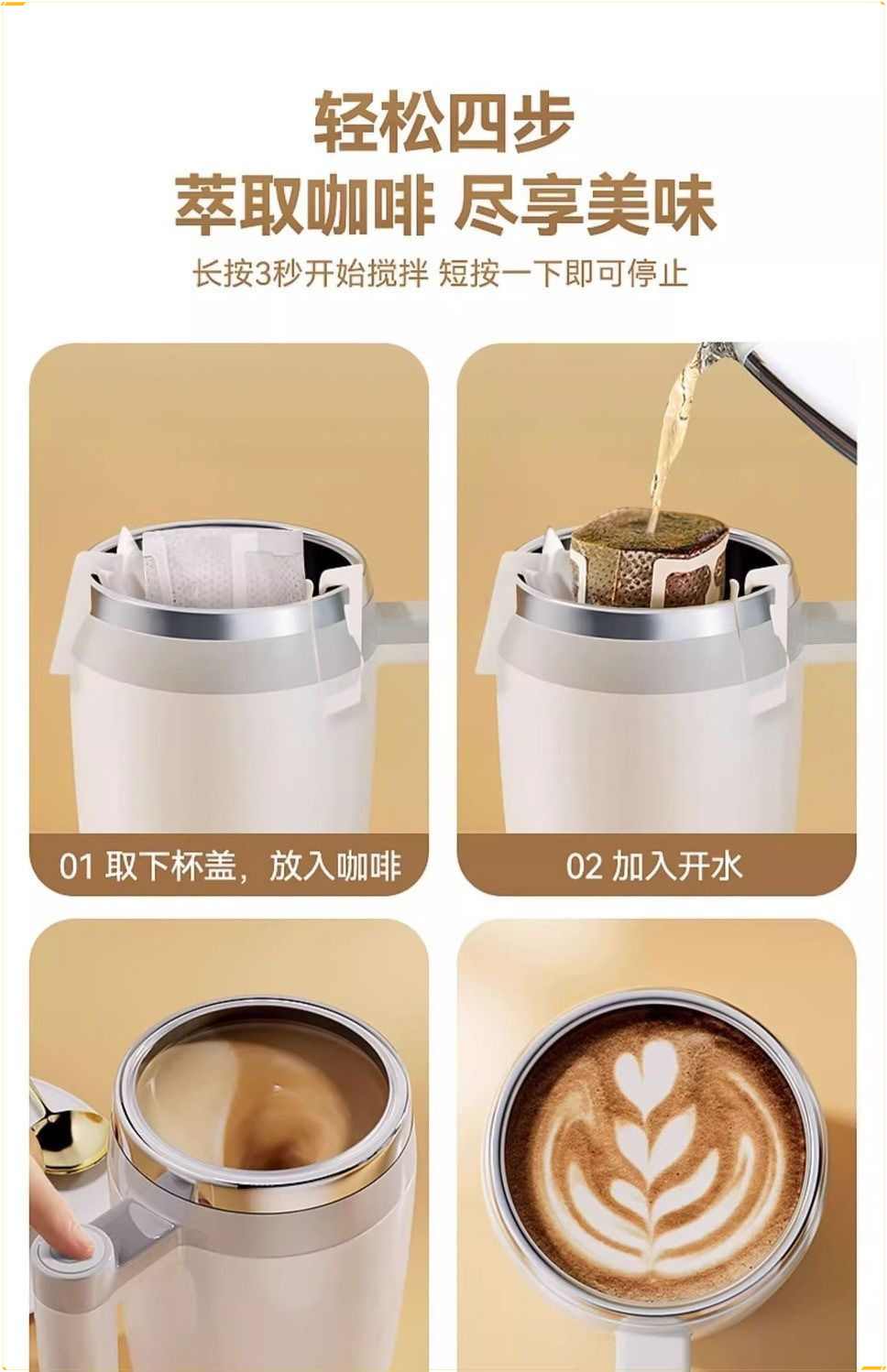 轻松四步
萃取咖啡 尽享美味
长按3秒开始搅拌 短按一下即可停止

01 取下杯盖，放入咖啡

02 加入开水