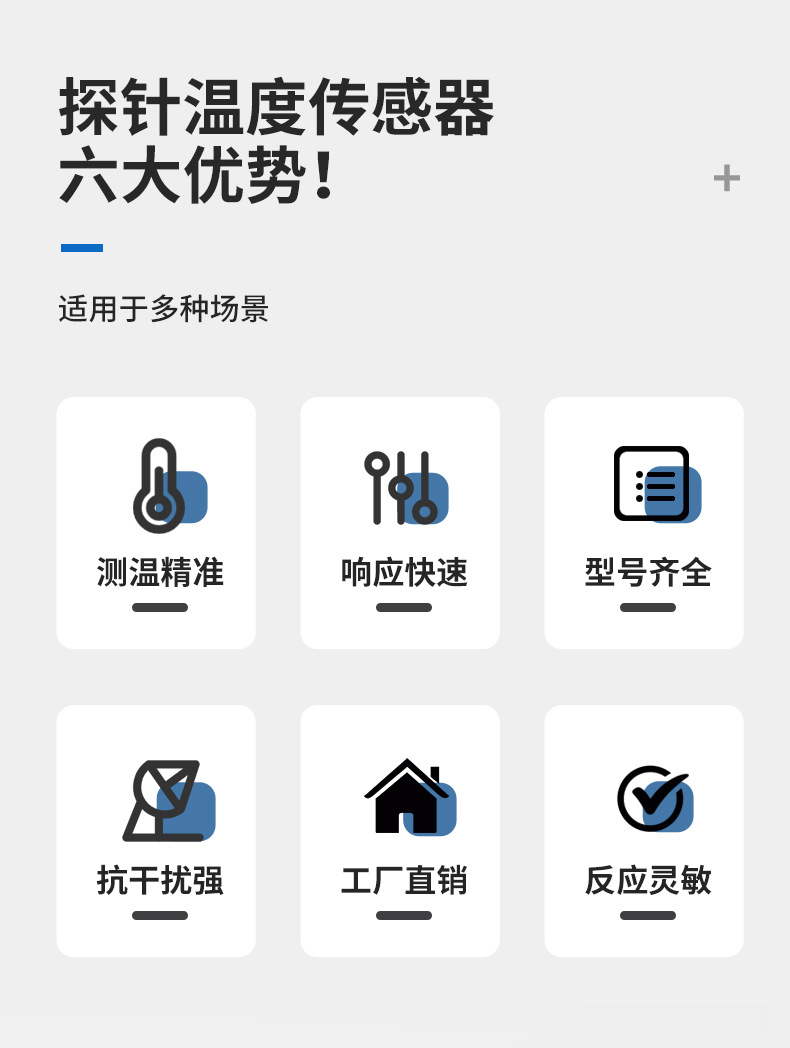 探针温度传感器
六大优势！

+

适用于多种场景

测温精准

响应快速

型号齐全

抗干扰强

工厂直销

反应灵敏