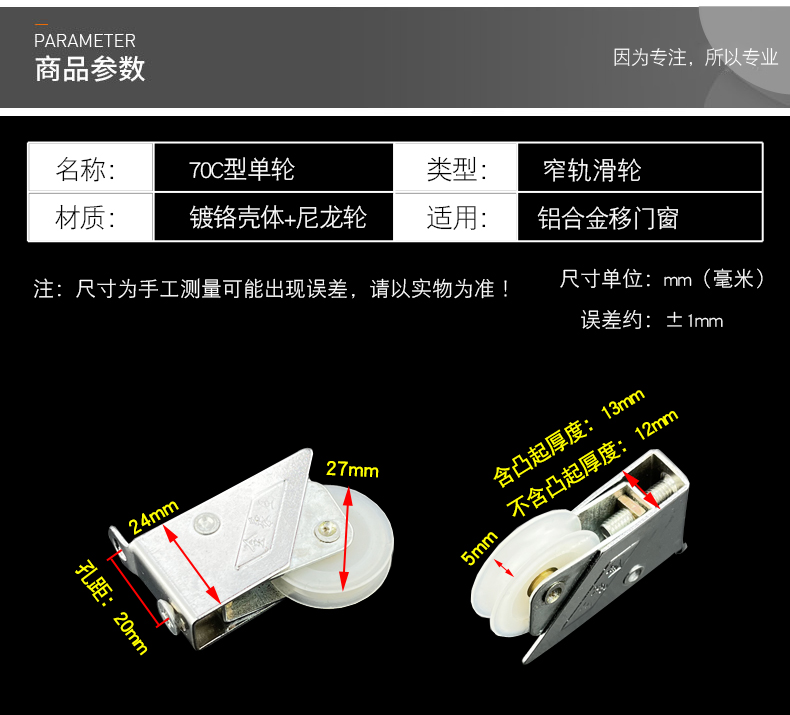 PARAMETER
商品参数

因为专注，所以专业

| 名称: | 70C型单轮 | 类型: | 窄轨滑轮 |
|---|---|---|---|
| 材质: | 镀铬壳体+尼龙轮 | 适用: | 铝合金移门窗 |

注：尺寸为手工测量可能出现误差，请以实物为准！

尺寸单位：mm（毫米）
误差约：±1mm

24mm
27mm
孔距：20mm

含凸起厚度：13mm
不含凸起厚度：12mm
5mm