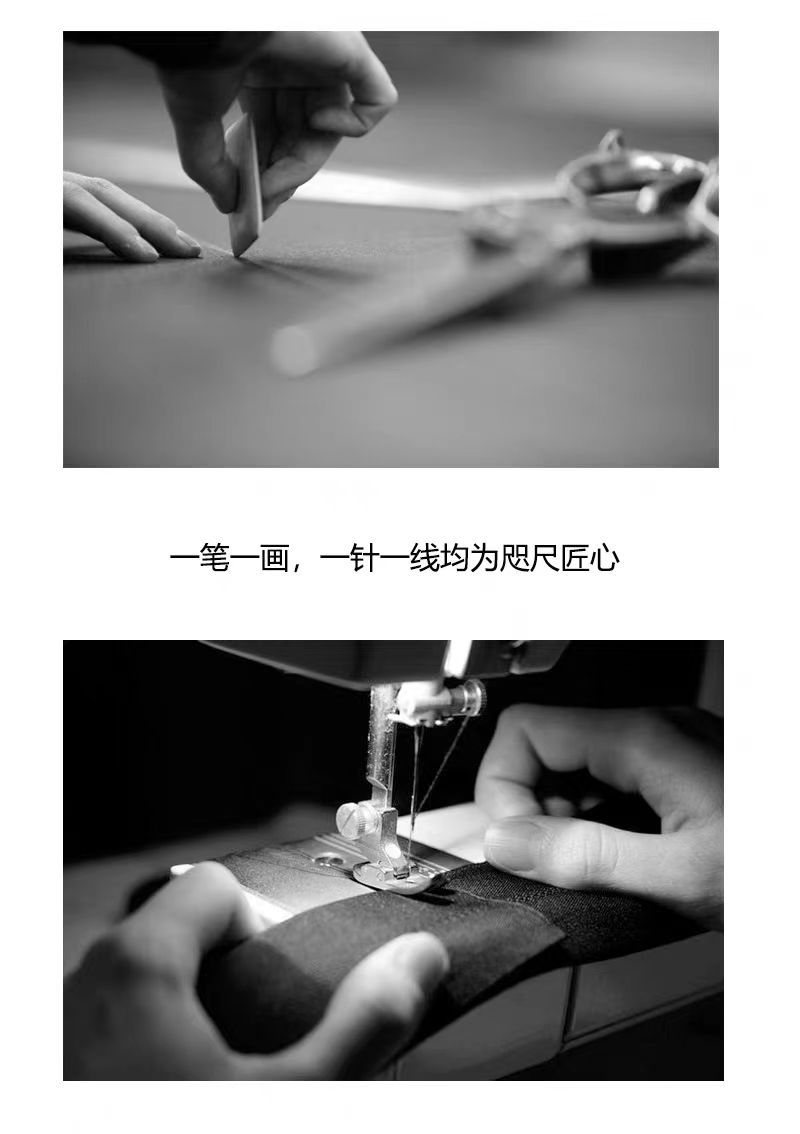 一笔一画，一针一线均为咫尺匠心