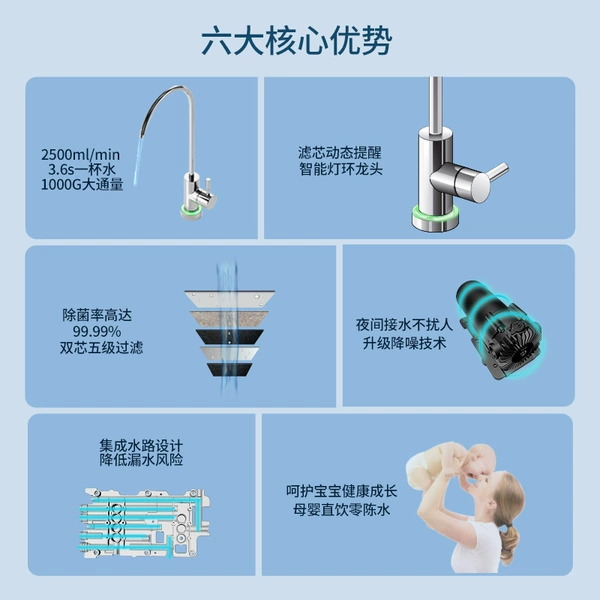 六大核心优势

2500ml/min
3.6s一杯水
1000G大通量

滤芯动态提醒
智能灯环龙头

除菌率高达
99.99%
双芯五级过滤

夜间接水不扰人
升级降噪技术

集成水路设计
降低漏水风险

呵护宝宝健康成长
母婴直饮零陈水