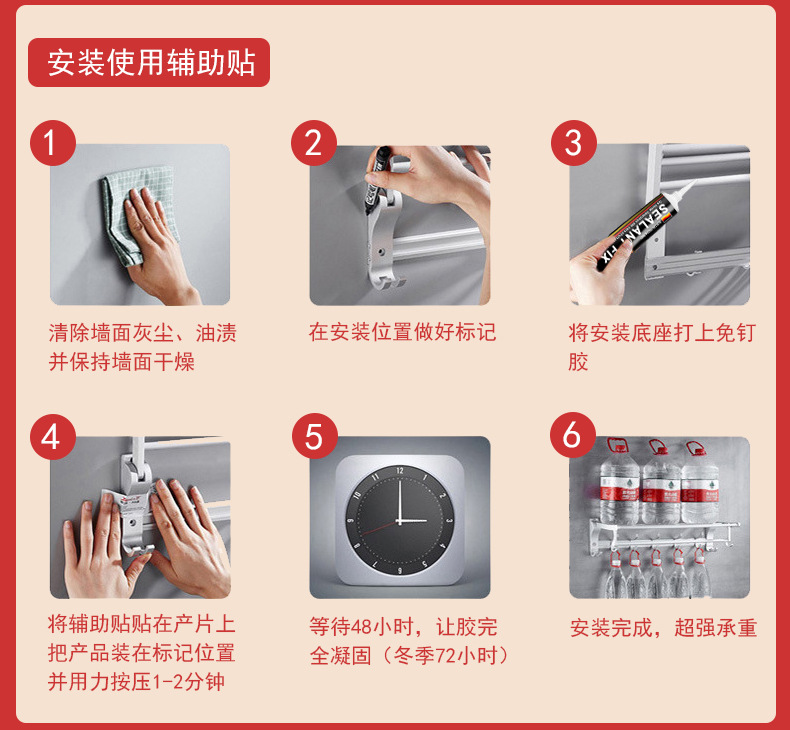 安装使用辅助贴

1

清除墙面灰尘、油渍并保持墙面干燥

2

在安装位置做好标记

3

SEALANT FIX

将安装底座打上免钉胶

4

将辅助贴贴在产片上把产品装在标记位置并用力按压1-2分钟

5

12 1 2 3 4 5 6 7 8 9 10 11

等待48小时，让胶完全凝固（冬季72小时）

6

安装完成，超强承重