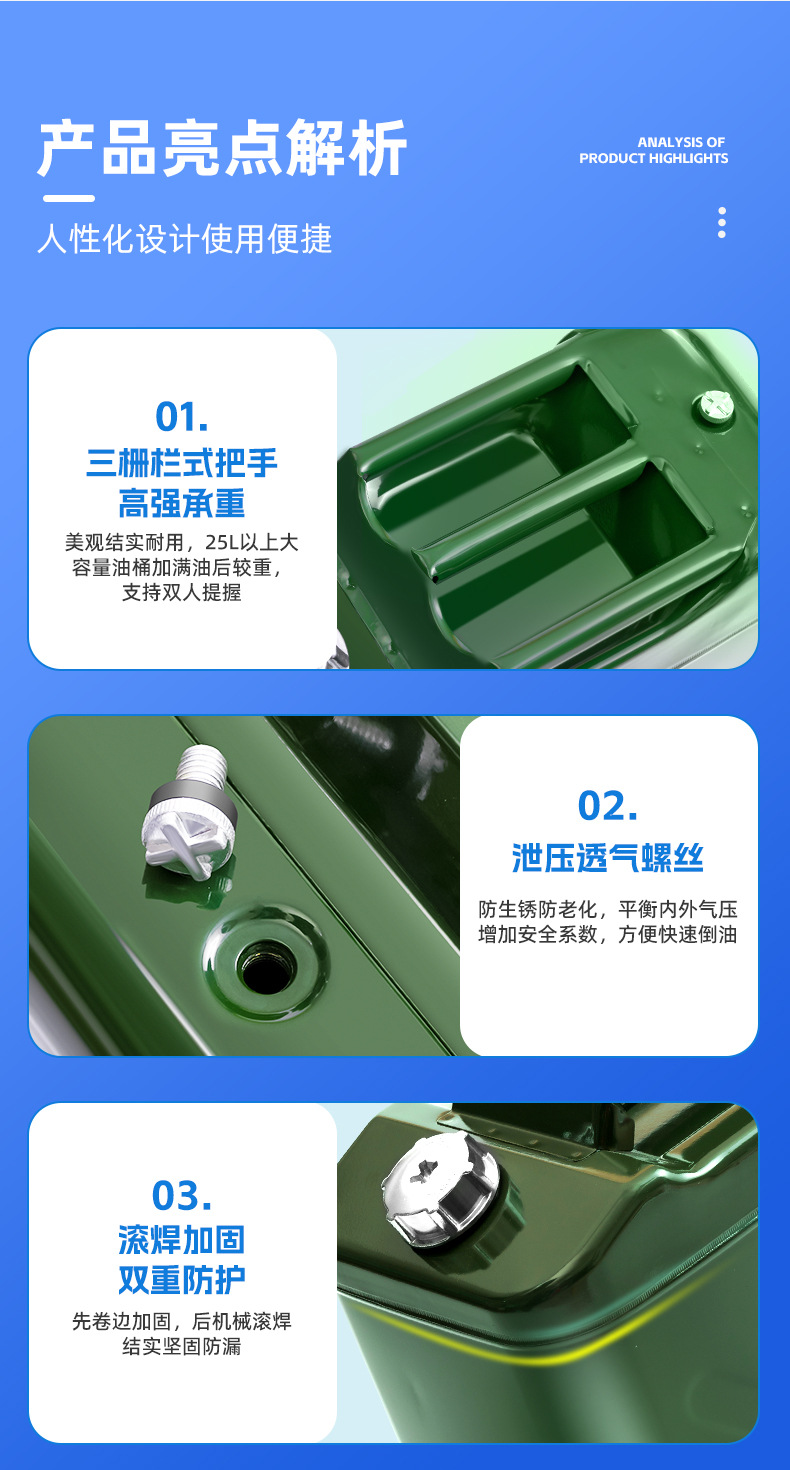 产品亮点解析

ANALYSIS OF PRODUCT HIGHLIGHTS

人性化设计使用便捷

01.

三栅栏式把手
高强承重

美观结实耐用，25L以上大容量油桶加满油后较重，支持双人提握

02.

泄压透气螺丝

防生锈防老化，平衡内外气压
增加安全系数，方便快速倒油

03.

滚焊加固
双重防护

先卷边加固，后机械滚焊
结实坚固防漏