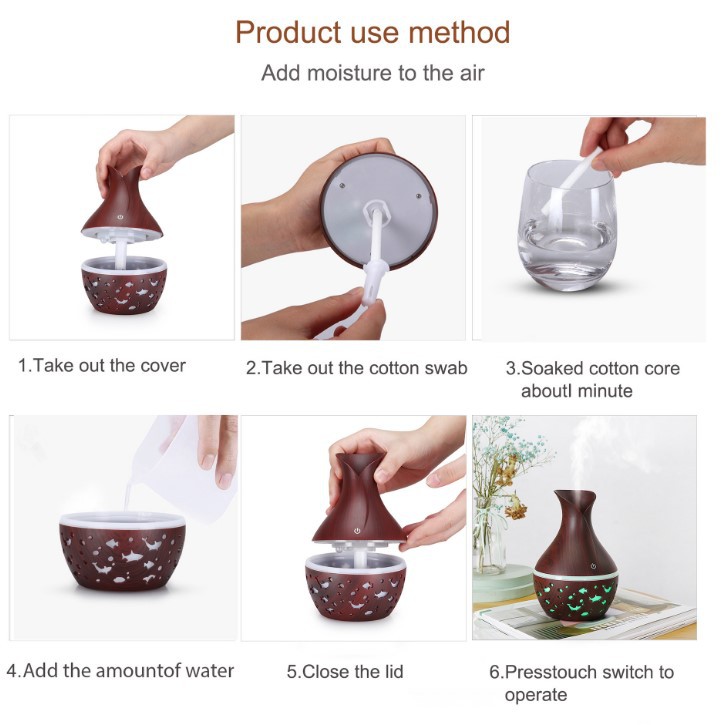 Product use method

Add moisture to the air

1.Take out the cover

2.Take out the cotton swab

3.Soaked cotton core aboutl minute

4.Add the amountof water

5.Close the lid

6.Presstouch switch to operate