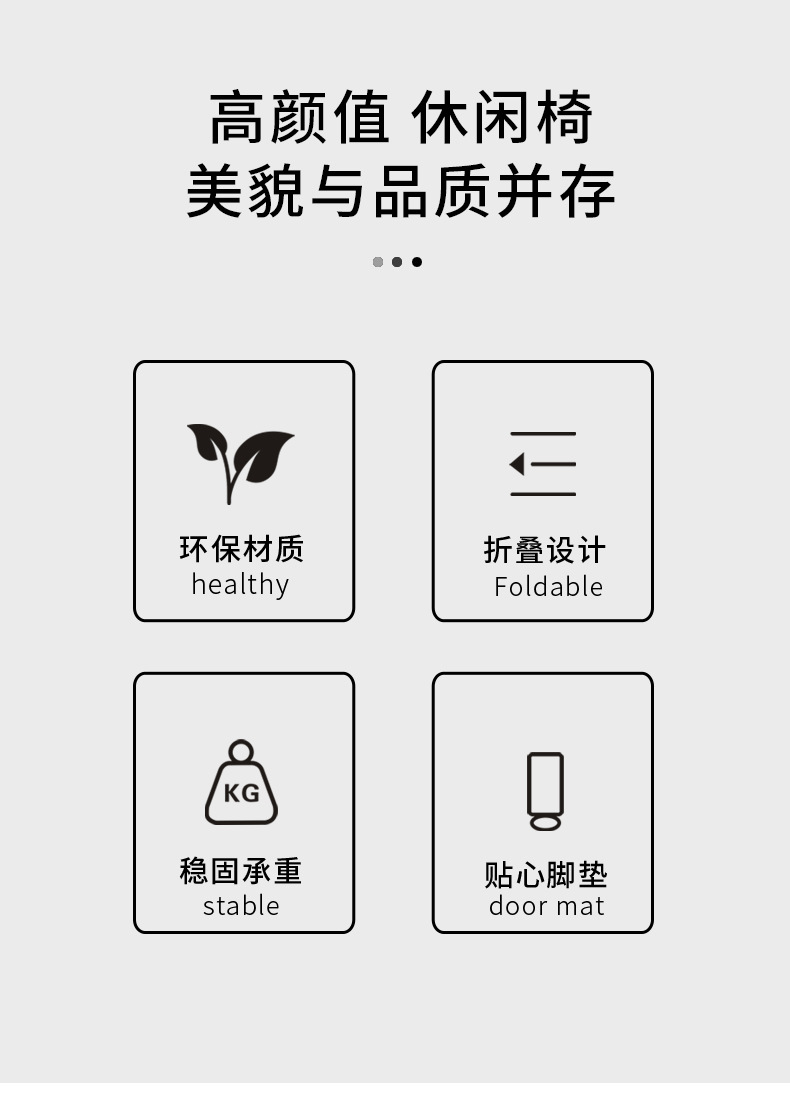 高颜值 休闲椅
美貌与品质并存

环保材质
healthy

折叠设计
Foldable

KG

稳固承重
stable

贴心脚垫
door mat