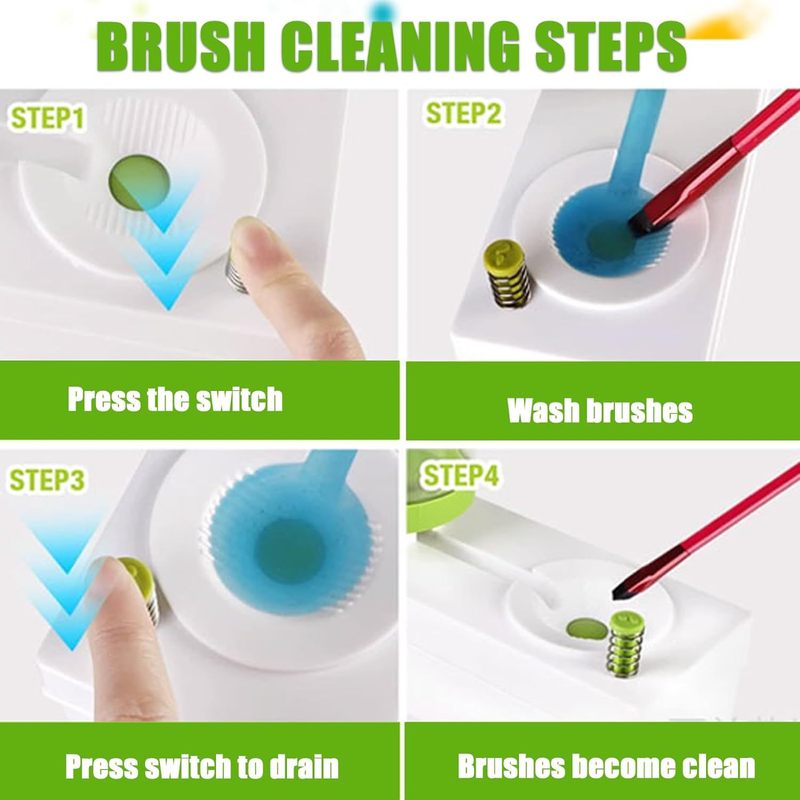 BRUSH CLEANING STEPS

STEP1

Press the switch

STEP2

Wash brushes

STEP3

Press switch to drain

STEP4

Brushes become clean