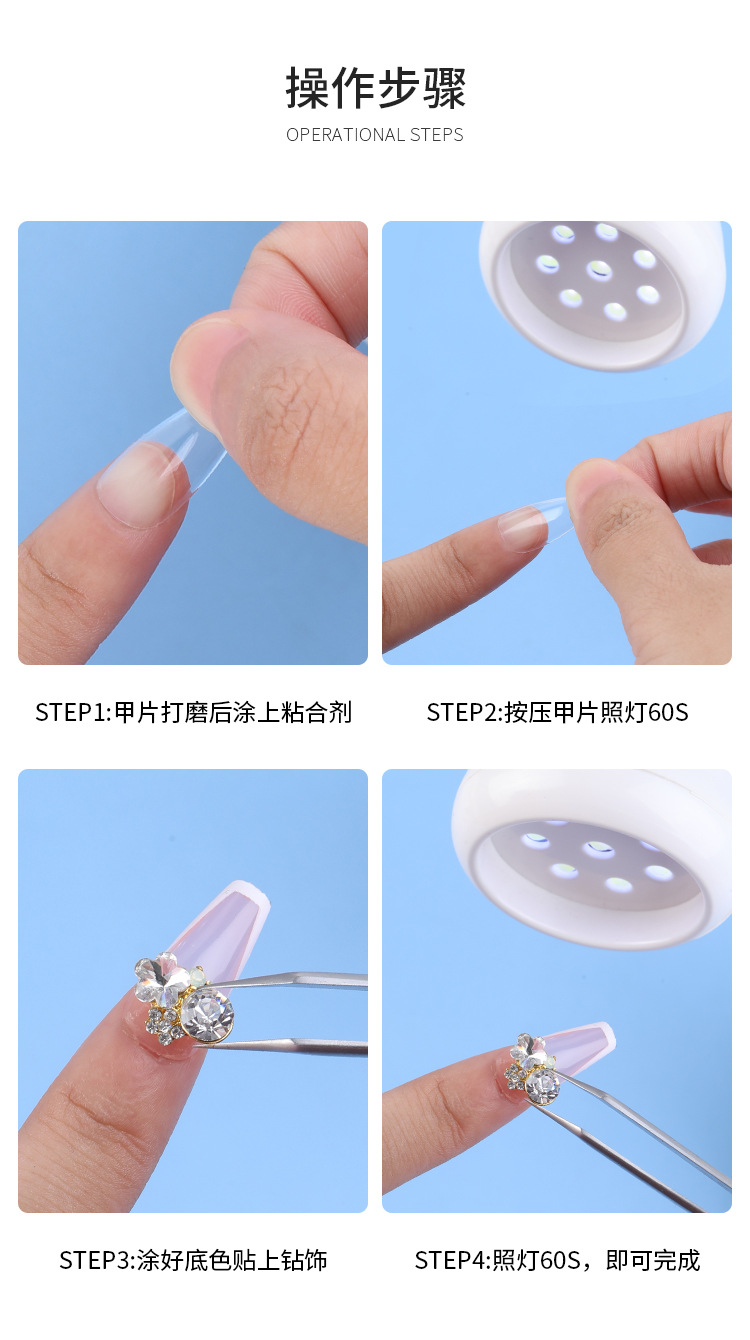 操作步骤
OPERATIONAL STEPS

STEP1:甲片打磨后涂上粘合剂

STEP2:按压甲片照灯60S

STEP3:涂好底色贴上钻饰

STEP4:照灯60S，即可完成