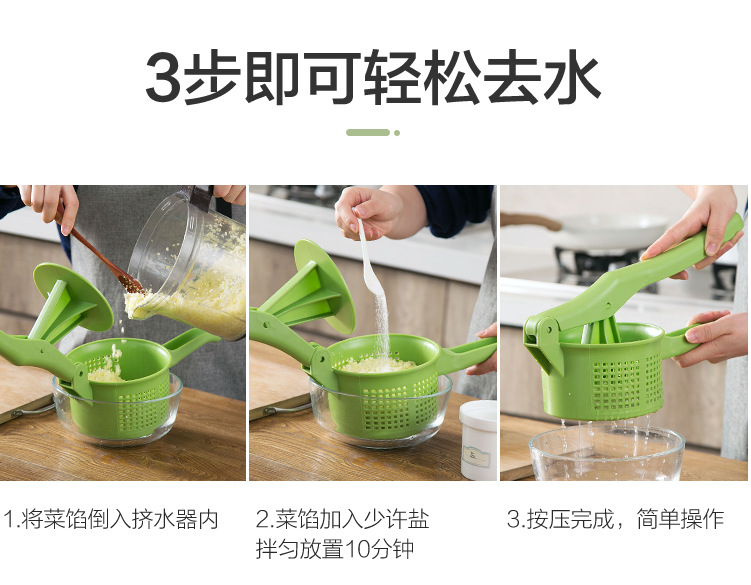 3步即可轻松去水

1.将菜馅倒入挤水器内

2.菜馅加入少许盐拌匀放置10分钟

3.按压完成，简单操作