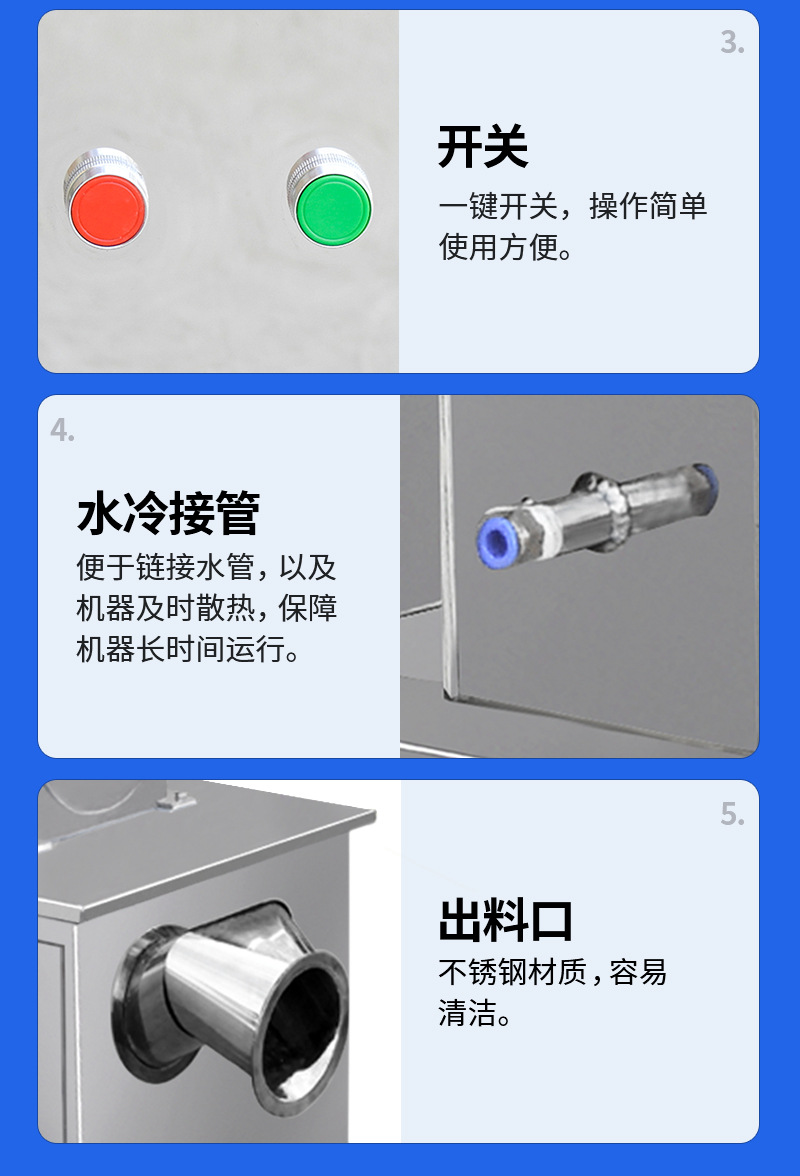 3.

开关

一键开关，操作简单使用方便。

4.

水冷接管

便于链接水管，以及机器及时散热，保障机器长时间运行。

5.

出料口

不锈钢材质，容易清洁。