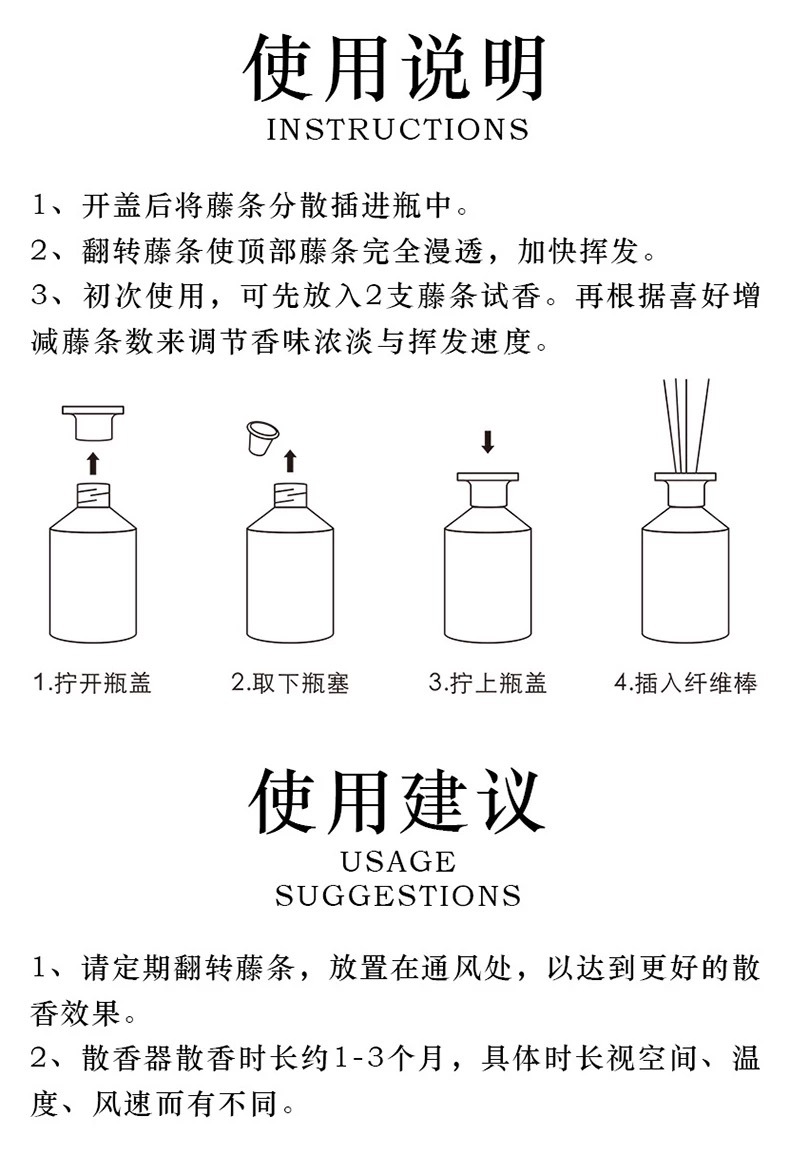 使用说明
INSTRUCTIONS

1、开盖后将藤条分散插进瓶中。
2、翻转藤条使顶部藤条完全漫透，加快挥发。
3、初次使用，可先放入2支藤条试香。再根据喜好增减藤条数来调节香味浓淡与挥发速度。

1.拧开瓶盖
2.取下瓶塞
3.拧上瓶盖
4.插入纤维棒

使用建议
USAGE
SUGGESTIONS

1、请定期翻转藤条，放置在通风处，以达到更好的散香效果。
2、散香器散香时长约1-3个月，具体时长视空间、温度、风速而有不同。