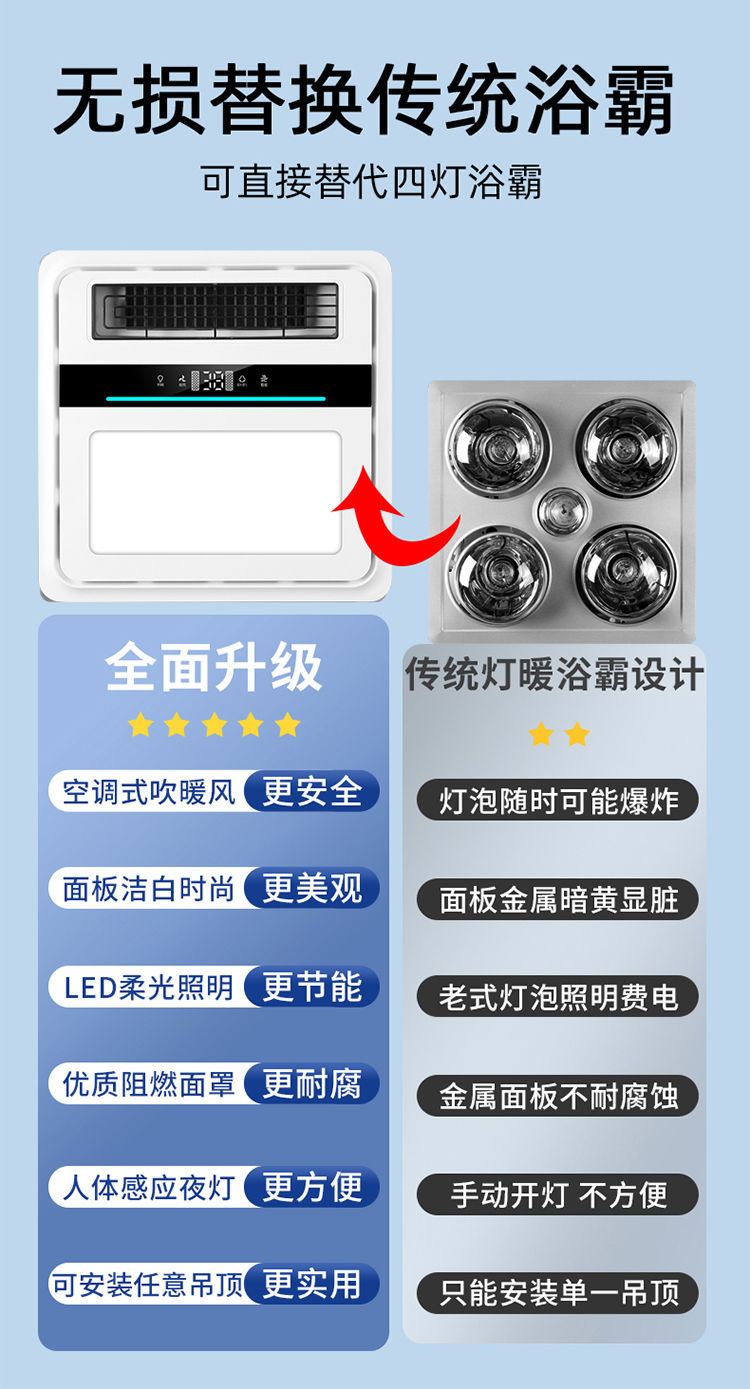 无损替换传统浴霸

可直接替代四灯浴霸

38

全面升级

空调式吹暖风 更安全

面板洁白时尚 更美观

LED柔光照明 更节能

优质阻燃面罩 更耐腐

人体感应夜灯 更方便

可安装任意吊顶 更实用

传统灯暖浴霸设计

灯泡随时可能爆炸

面板金属暗黄显脏

老式灯泡照明费电

金属面板不耐腐蚀

手动开灯 不方便

只能安装单一吊顶