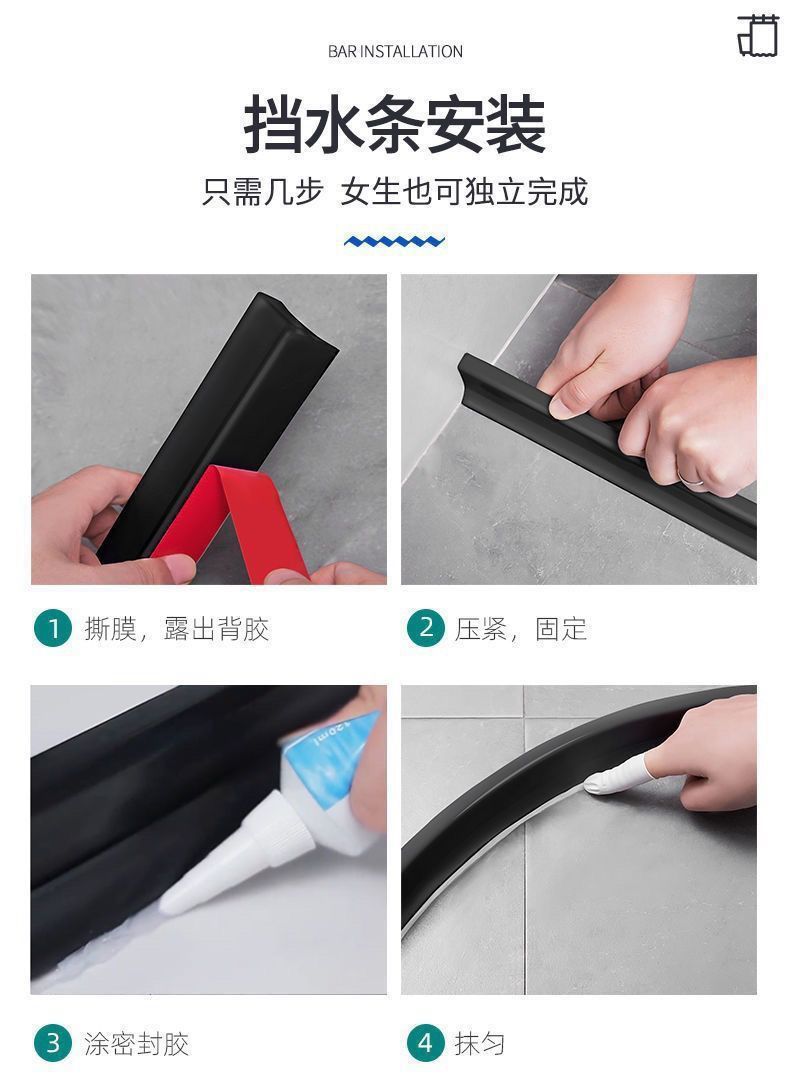 BAR INSTALLATION

挡水条安装

只需几步 女生也可独立完成

1 撕膜，露出背胶

2 压紧，固定

120ml

3 涂密封胶

4 抹匀