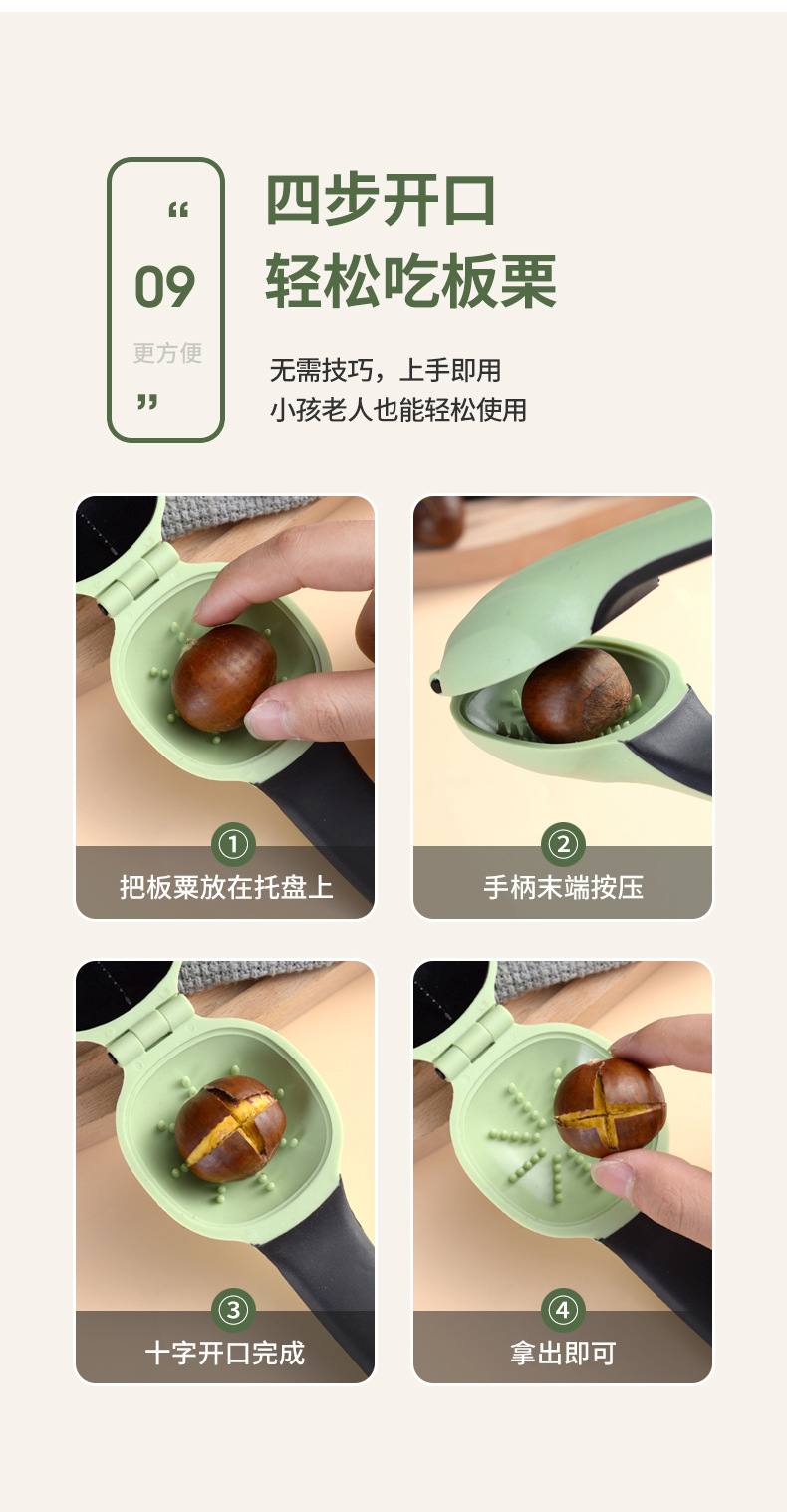 “
09
更方便
”

四步开口
轻松吃板栗

无需技巧，上手即用
小孩老人也能轻松使用

①
把板栗放在托盘上

②
手柄末端按压

③
十字开口完成

④
拿出即可