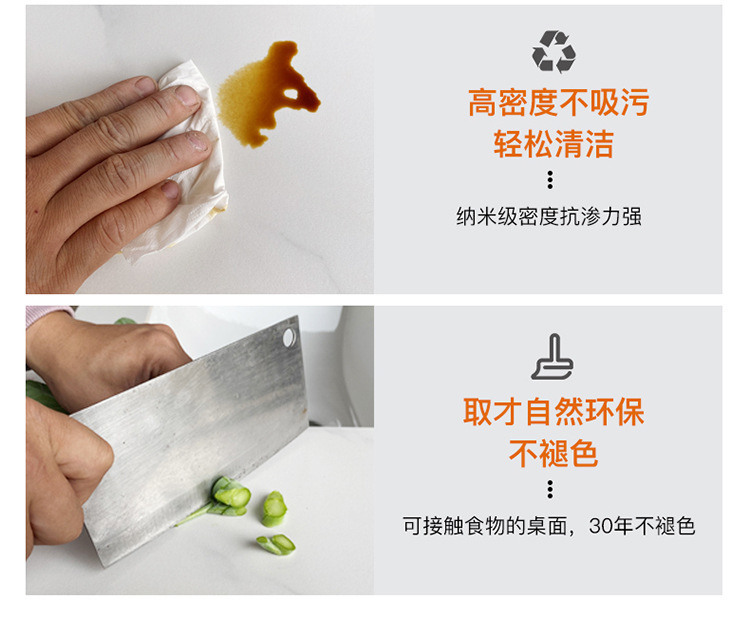 高密度不吸污
轻松清洁

纳米级密度抗渗力强

取才自然环保
不褪色

可接触食物的桌面，30年不褪色