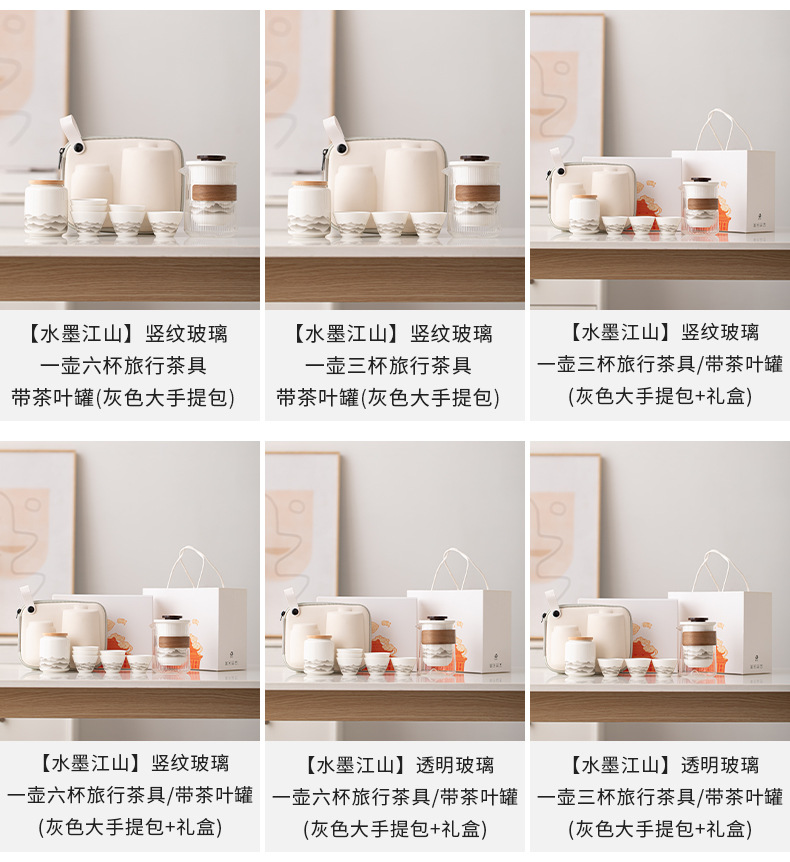 【水墨江山】竖纹玻璃
一壶六杯旅行茶具
带茶叶罐(灰色大手提包)

【水墨江山】竖纹玻璃
一壶三杯旅行茶具
带茶叶罐(灰色大手提包)

【水墨江山】竖纹玻璃
一壶三杯旅行茶具/带茶叶罐
(灰色大手提包+礼盒)

【水墨江山】竖纹玻璃
一壶六杯旅行茶具/带茶叶罐
(灰色大手提包+礼盒)

【水墨江山】透明玻璃
一壶六杯旅行茶具/带茶叶罐
(灰色大手提包+礼盒)

【水墨江山】透明玻璃
一壶三杯旅行茶具/带茶叶罐
(灰色大手提包+礼盒)