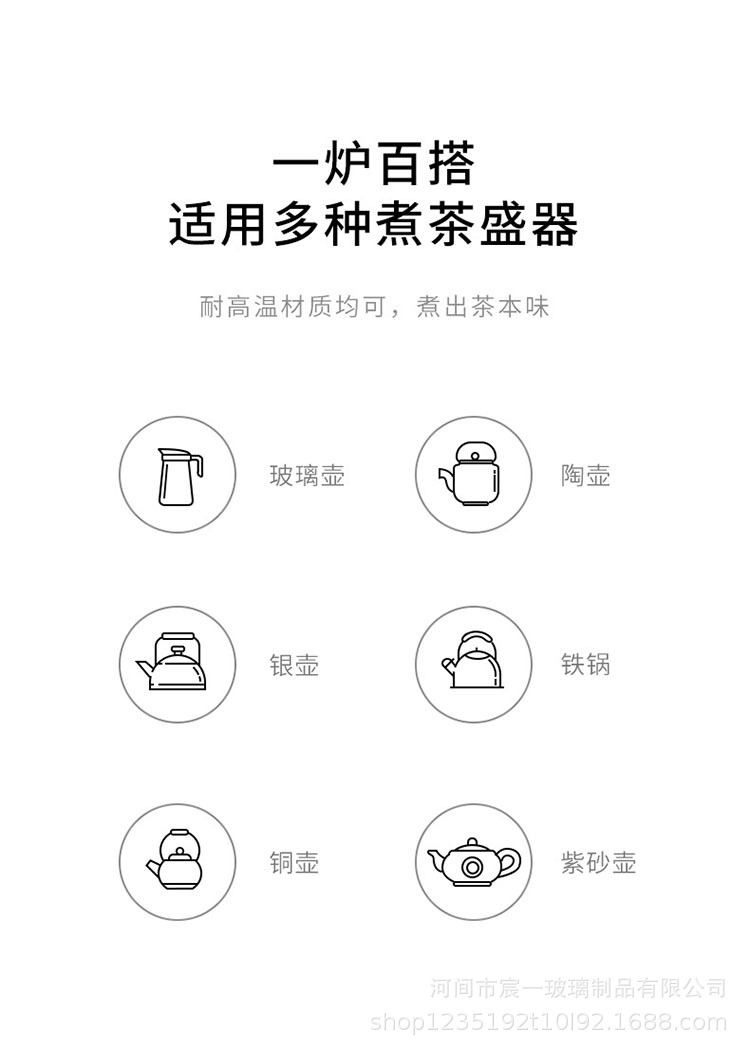 一炉百搭
适用多种煮茶盛器

耐高温材质均可，煮出茶本味

玻璃壶

陶壶

银壶

铁锅

铜壶

紫砂壶

河间市宸一玻璃制品有限公司
shop1235192t10l92.1688.com