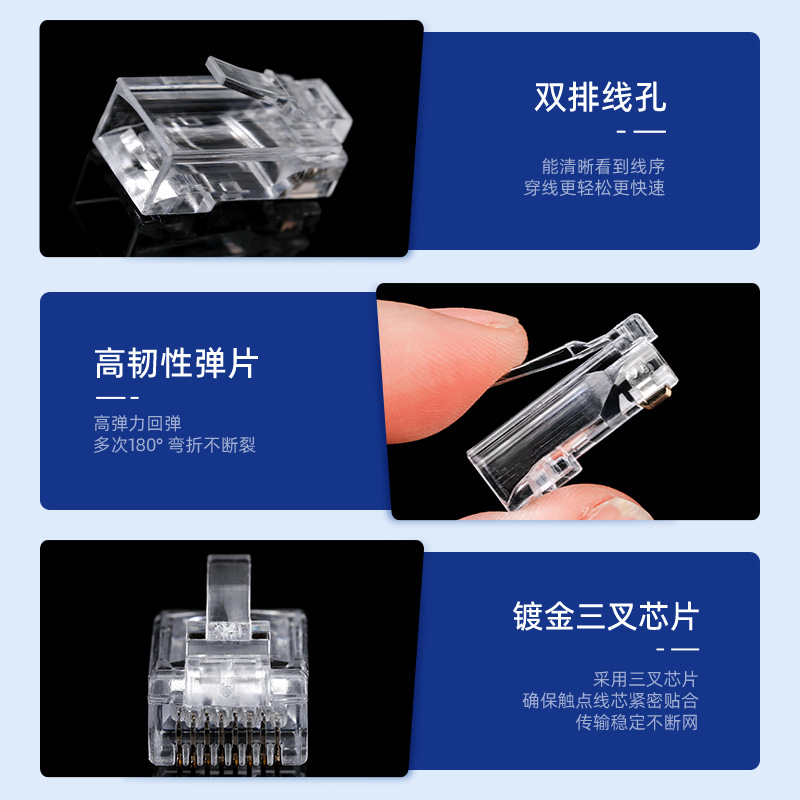 双排线孔

能清晰看到线序
穿线更轻松更快速

高韧性弹片

高弹力回弹
多次180° 弯折不断裂

镀金三叉芯片

采用三叉芯片
确保触点线芯紧密贴合
传输稳定不断网