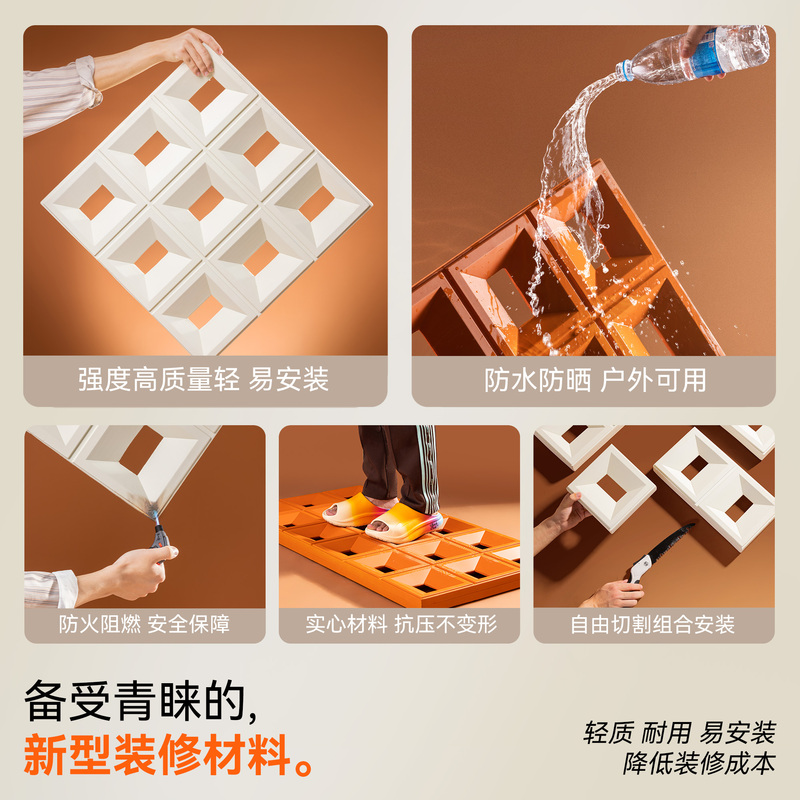 强度高质量轻 易安装

防水防晒 户外可用

防火阻燃 安全保障

实心材料 抗压不变形

自由切割组合安装

备受青睐的，
新型装修材料。

轻质 耐用 易安装
降低装修成本