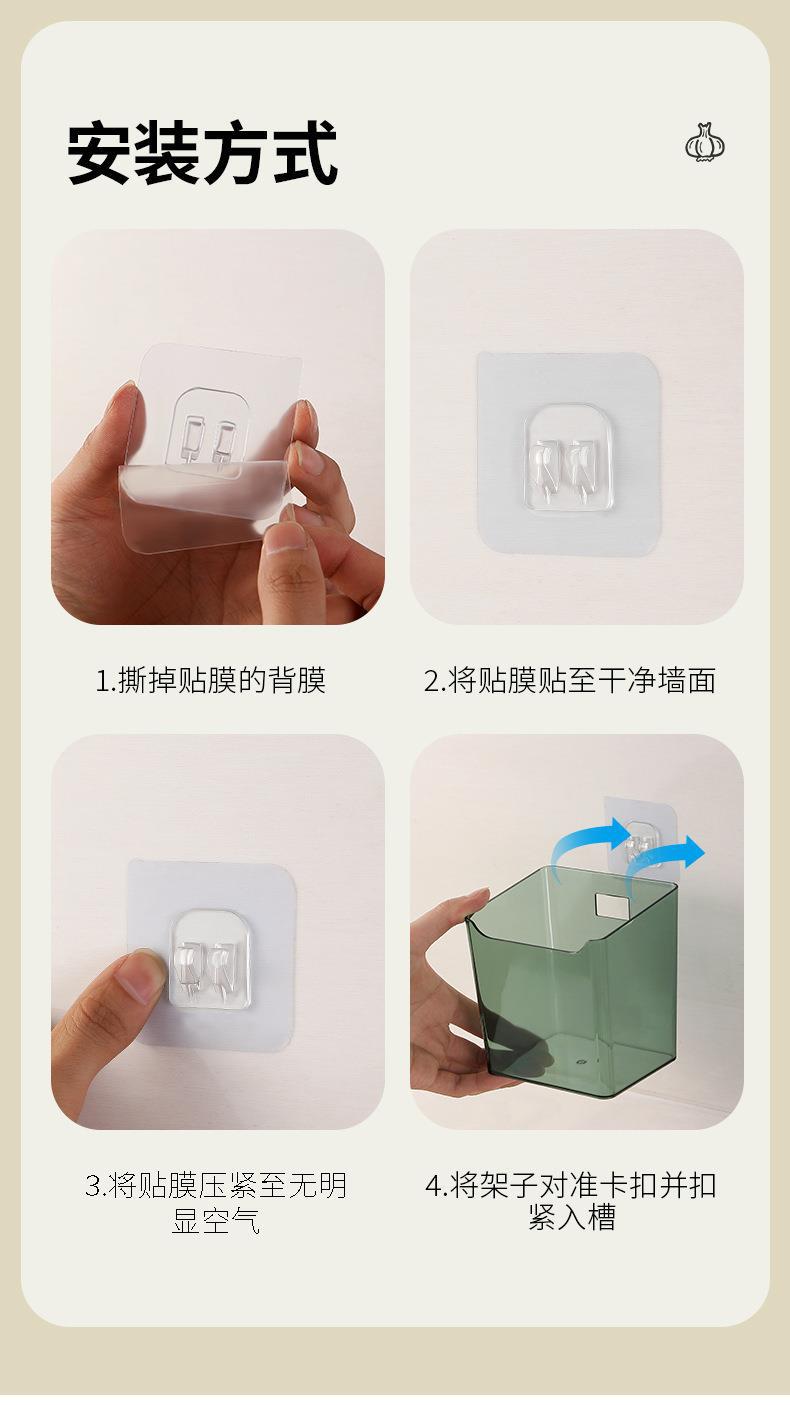 安装方式

1.撕掉贴膜的背膜

2.将贴膜贴至干净墙面

3.将贴膜压紧至无明显空气

4.将架子对准卡扣并扣紧入槽