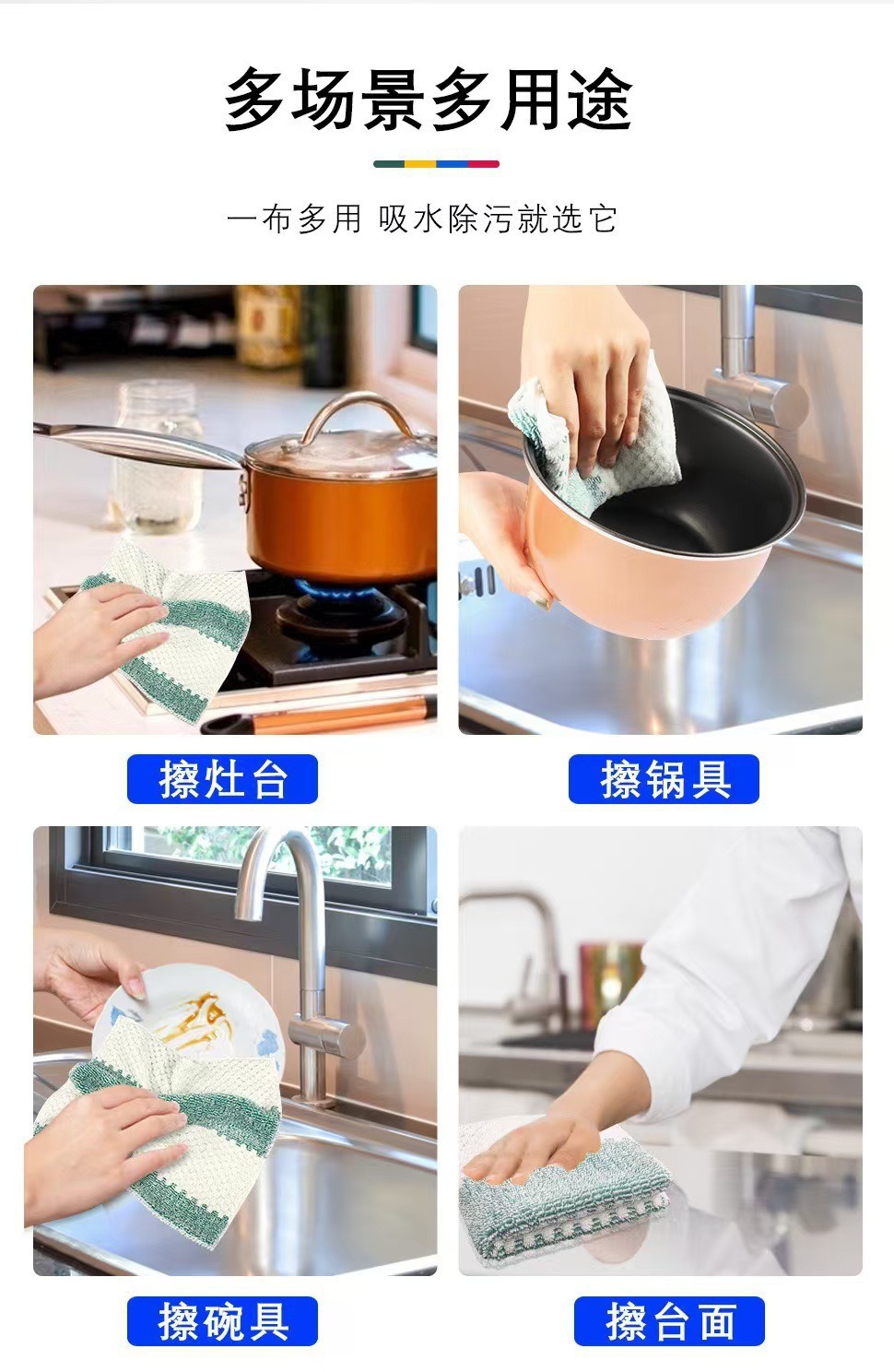 多场景多用途

一布多用 吸水除污就选它

擦灶台

擦锅具

擦碗具

擦台面