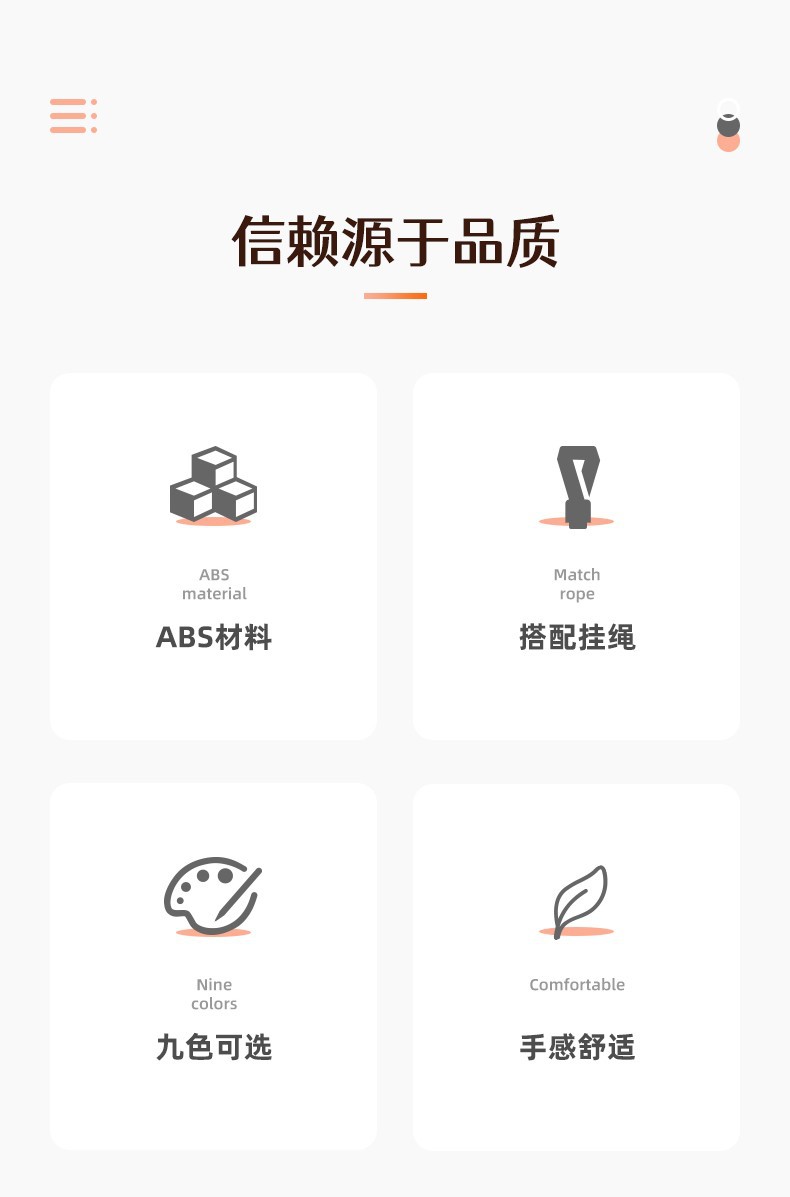 信赖源于品质

ABS
material
ABS材料

Match
rope
搭配挂绳

Nine
colors
九色可选

Comfortable
手感舒适