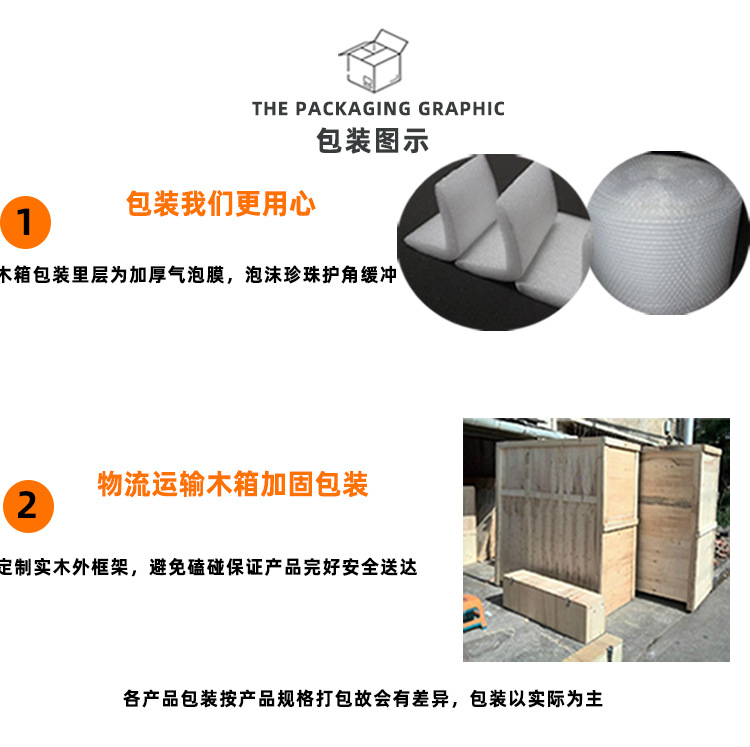 THE PACKAGING GRAPHIC
包装图示

1
包装我们更用心

木箱包装里层为加厚气泡膜，泡沫珍珠护角缓冲

2
物流运输木箱加固包装

定制实木外框架，避免磕碰保证产品完好安全送达

各产品包装按产品规格打包故会有差异，包装以实际为主