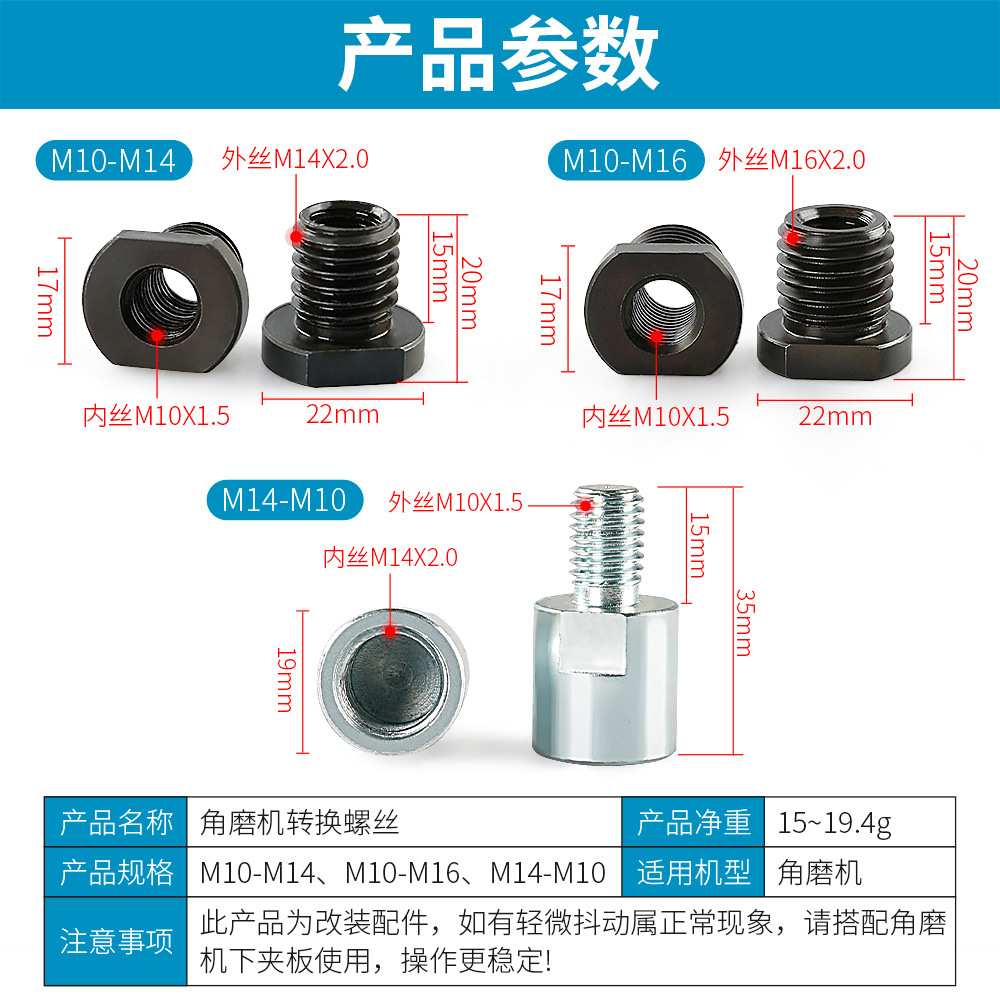 产品参数

M10-M14
外丝M14X2.0
17mm
15mm
20mm
内丝M10X1.5
22mm

M10-M16
外丝M16X2.0
17mm
15mm
20mm
内丝M10X1.5
22mm

M14-M10
外丝M10X1.5
内丝M14X2.0
15mm
35mm
19mm

| 产品名称 | 角磨机转换螺丝 | 产品净重 | 15~19.4g |
|---|---|---|---|
| 产品规格 | M10-M14、M10-M16、M14-M10 | 适用机型 | 角磨机 |
| 注意事项 | 此产品为改装配件，如有轻微抖动属正常现象，请搭配角磨机下夹板使用，操作更稳定! | | |