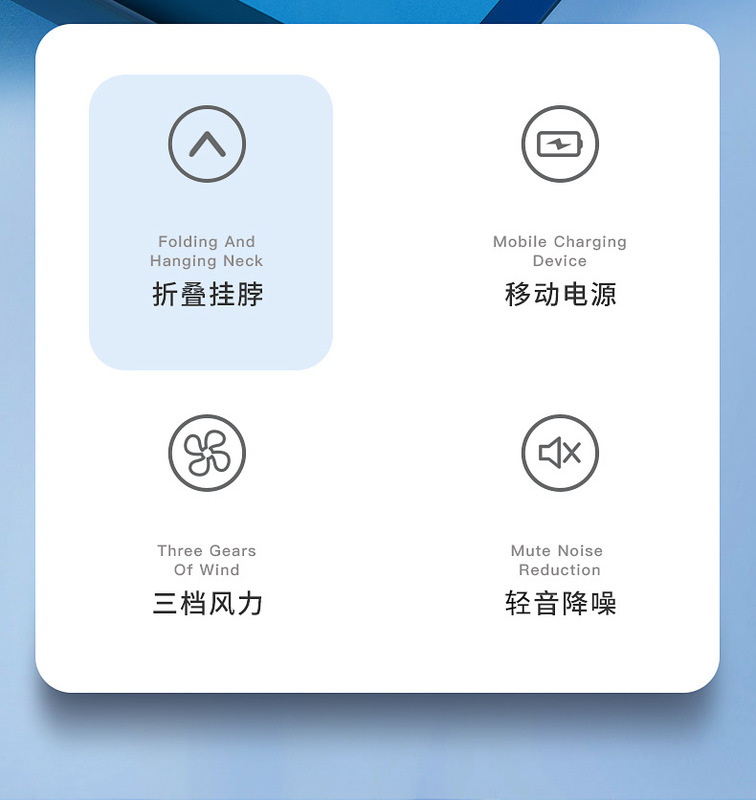 Folding And
Hanging Neck
折叠挂脖

Mobile Charging
Device
移动电源

Three Gears
Of Wind
三档风力

Mute Noise
Reduction
轻音降噪