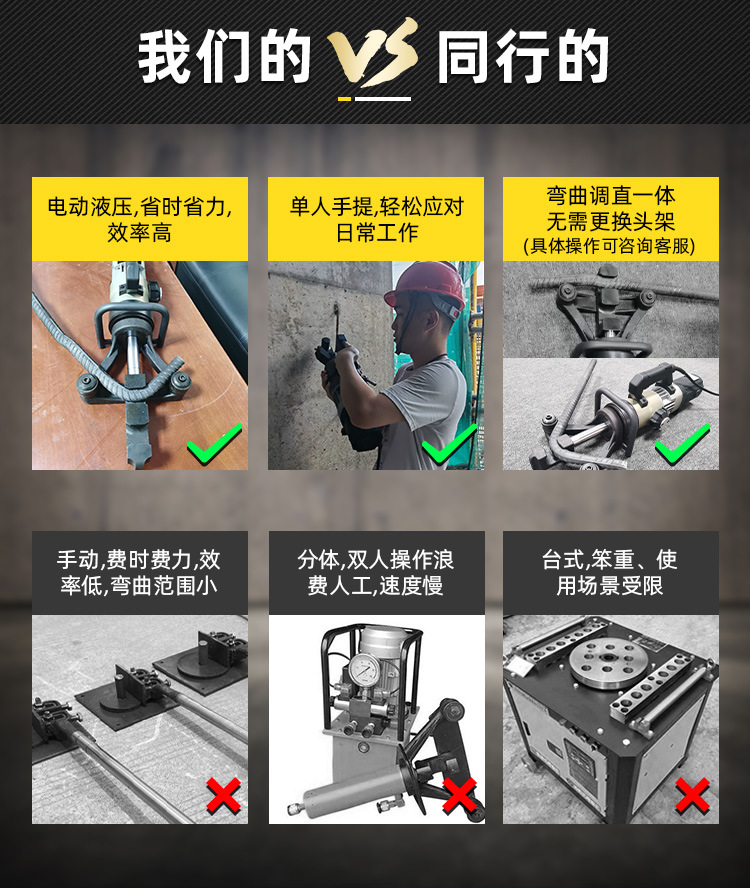 我们的 VS 同行的

电动液压,省时省力,效率高

单人手提,轻松应对日常工作

弯曲调直一体
无需更换头架
(具体操作可咨询客服)

手动,费时费力,效率低,弯曲范围小

分体,双人操作浪费人工,速度慢

台式,笨重、使用场景受限