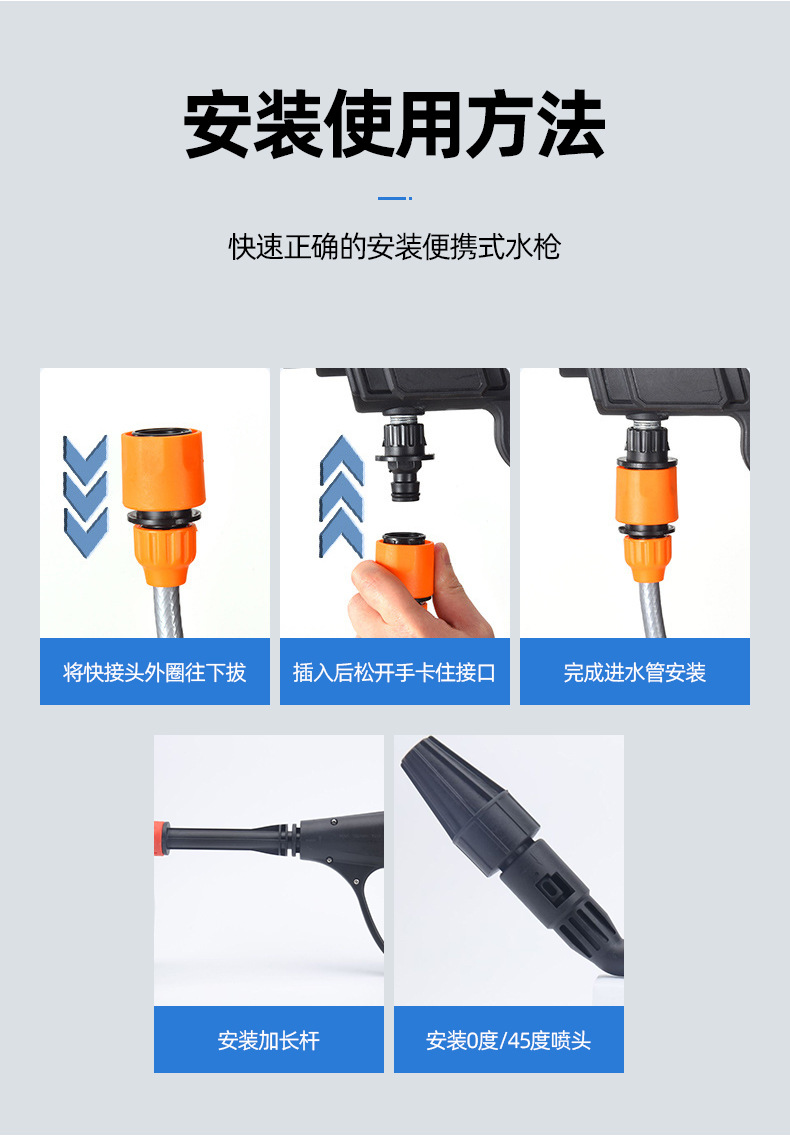 安装使用方法

快速正确的安装便携式水枪

将快接头外圈往下拔

插入后松开手卡住接口

完成进水管安装

安装加长杆

安装0度/45度喷头