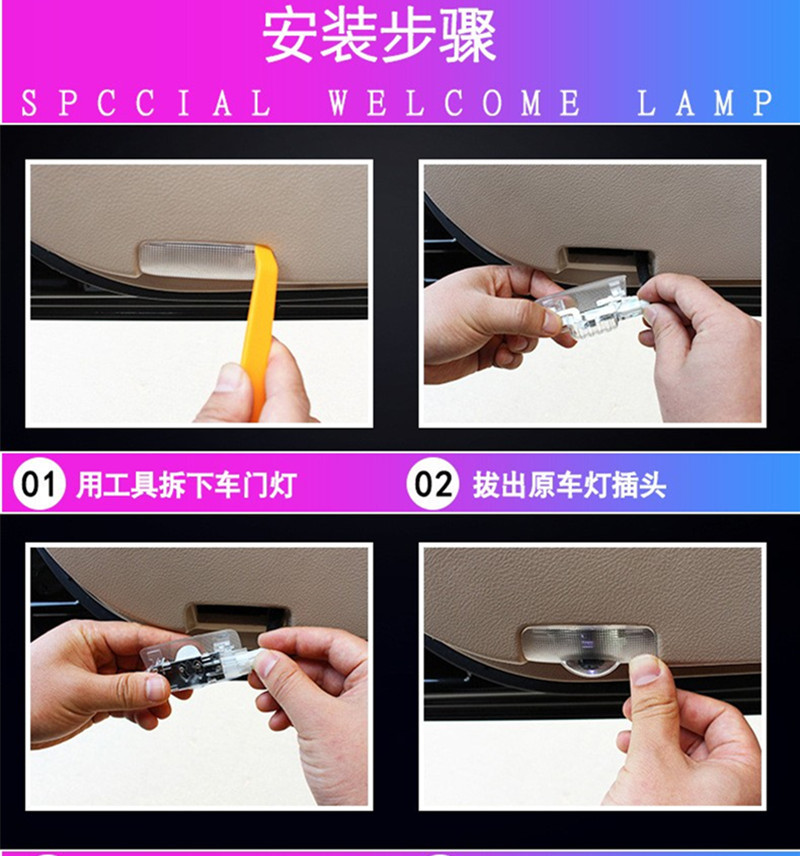 安装步骤

SPCCIAL WELCOME LAMP

01 用工具拆下车门灯

02 拔出原车灯插头