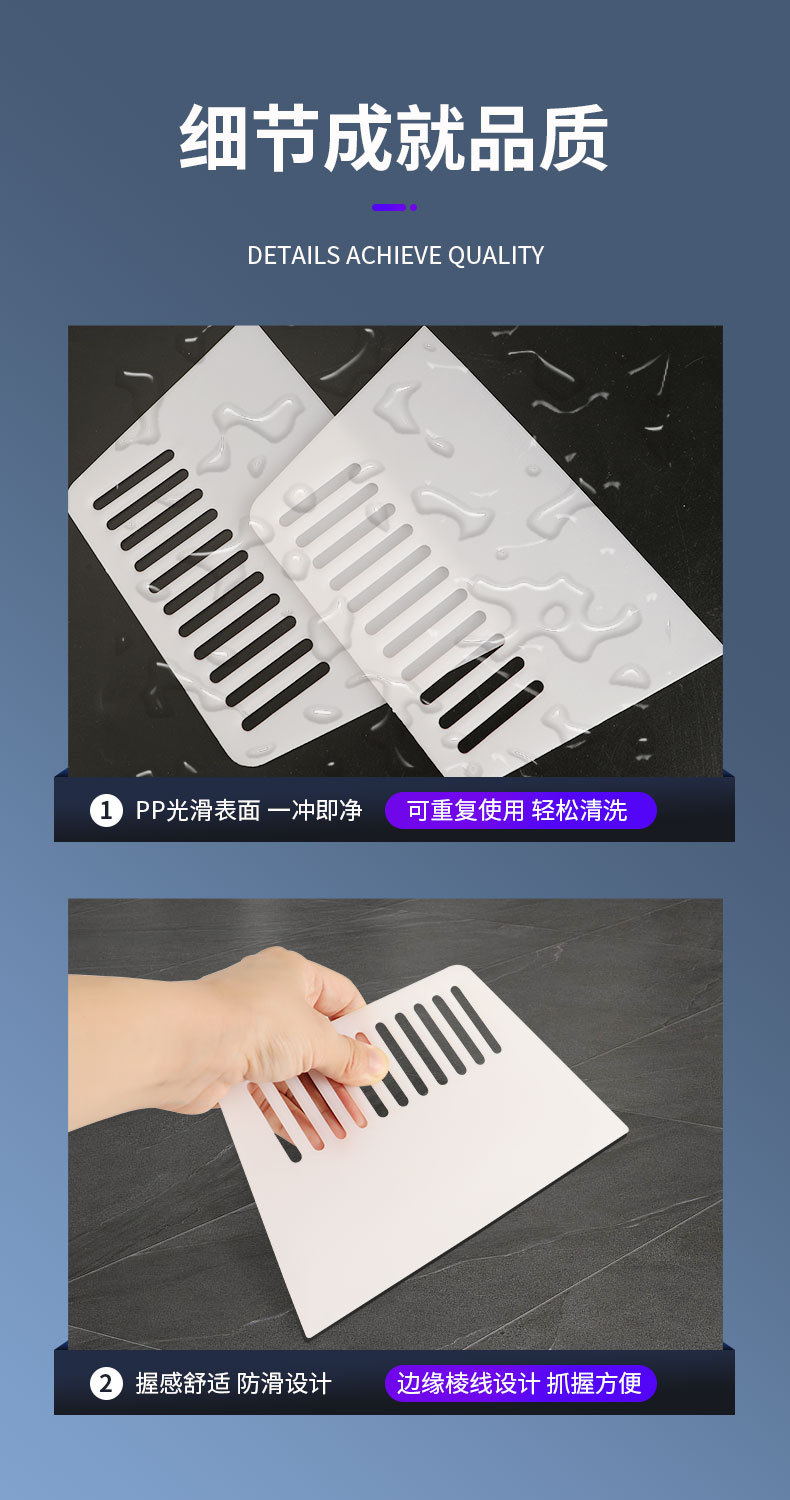 细节成就品质

DETAILS ACHIEVE QUALITY

1 PP光滑表面 一冲即净 可重复使用 轻松清洗

2 握感舒适 防滑设计 边缘棱线设计 抓握方便