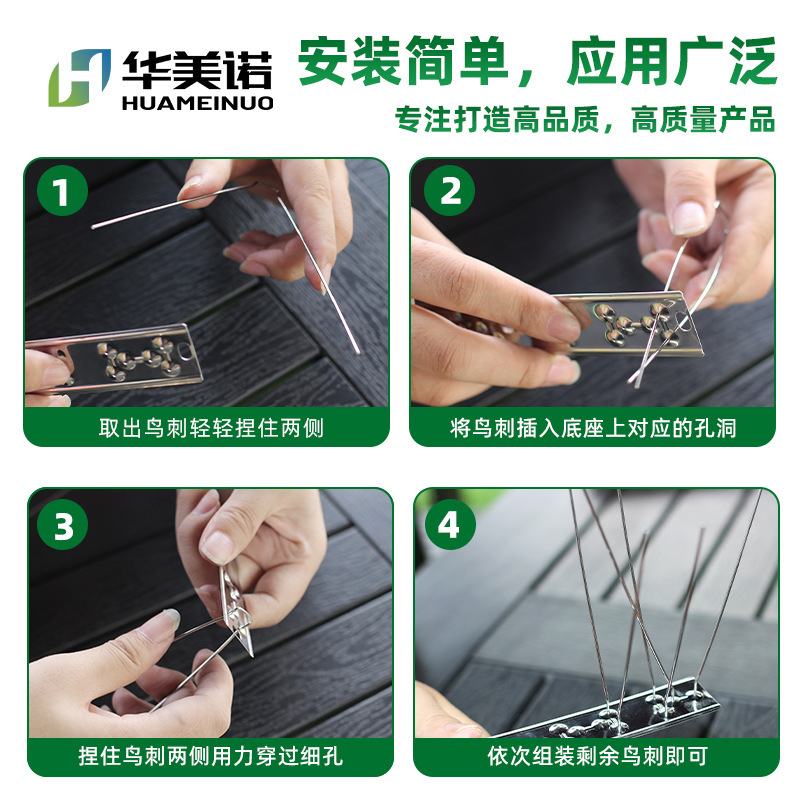 华美诺
HUAMEINUO

安装简单，应用广泛

专注打造高品质，高质量产品

1
取出鸟刺轻轻捏住两侧

2
将鸟刺插入底座上对应的孔洞

3
捏住鸟刺两侧用力穿过细孔

4
依次组装剩余鸟刺即可