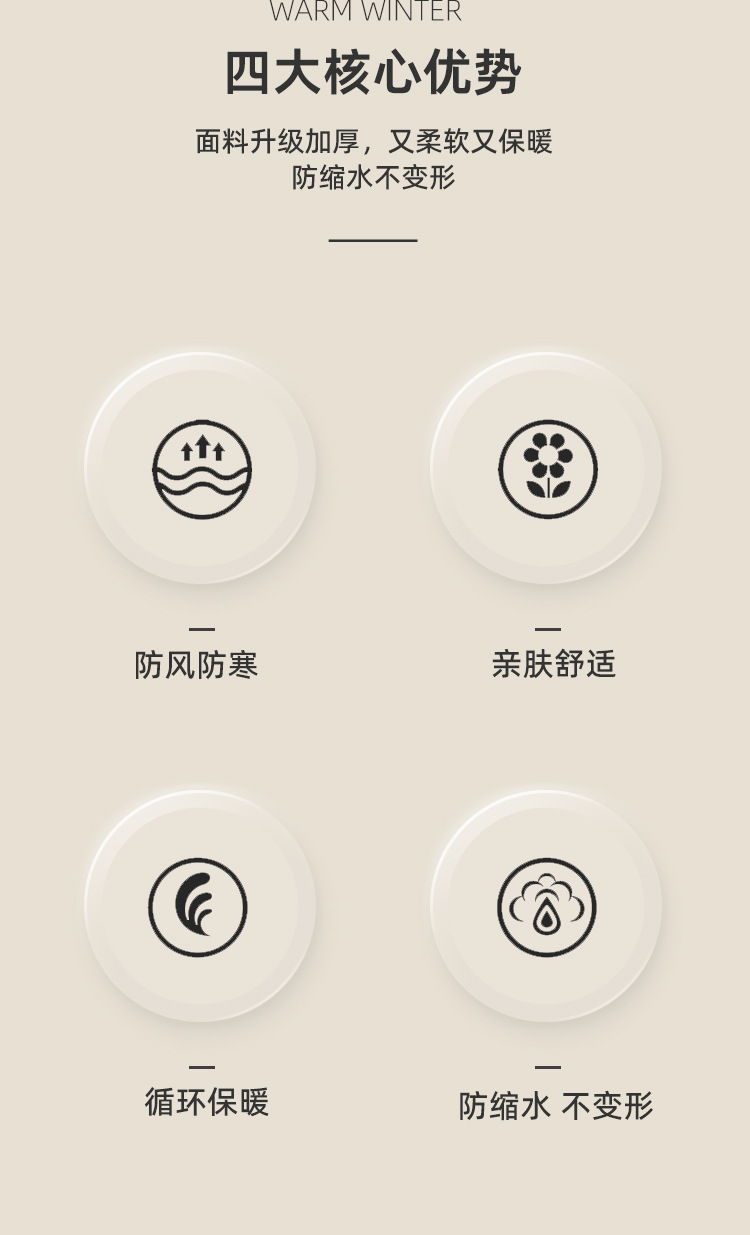 WARM WINTER

四大核心优势

面料升级加厚，又柔软又保暖
防缩水不变形

防风防寒

亲肤舒适

循环保暖

防缩水 不变形