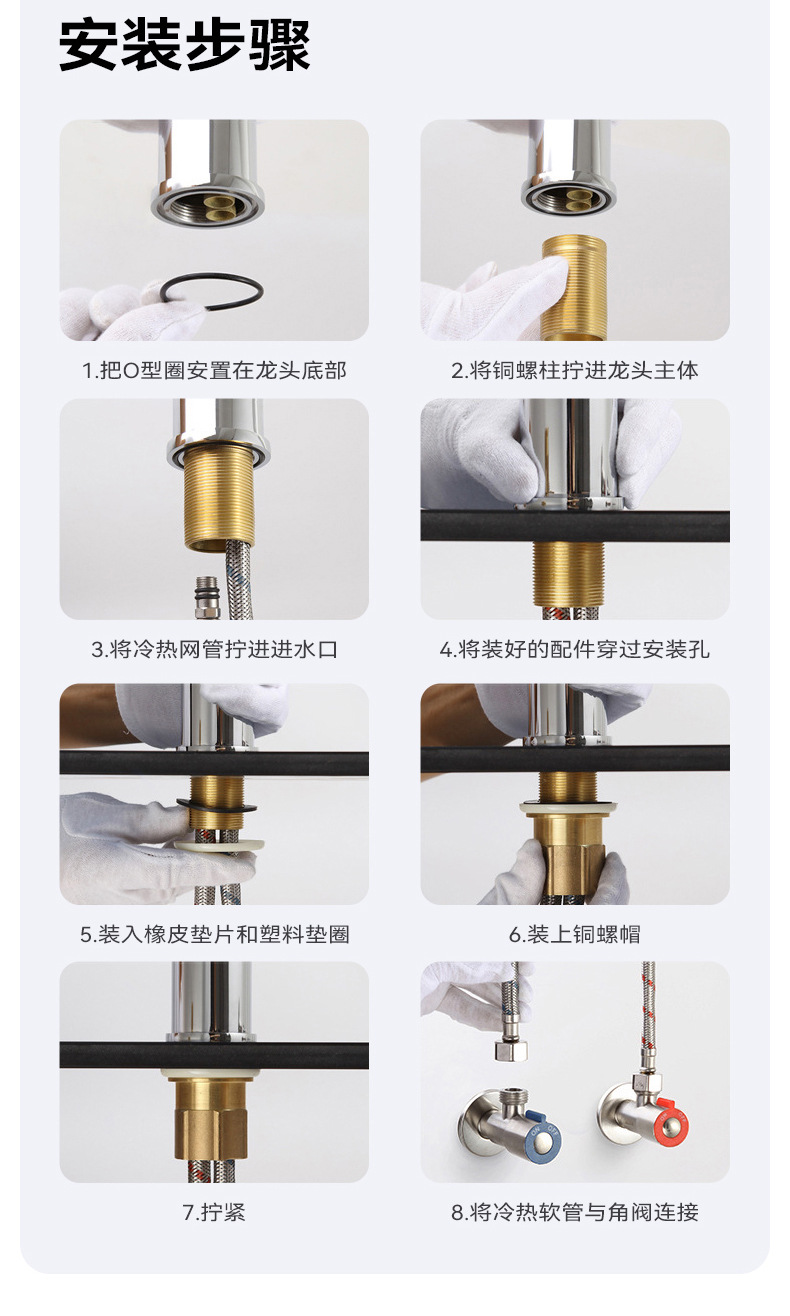 安装步骤

1.把O型圈安置在龙头底部

2.将铜螺柱拧进龙头主体

3.将冷热网管拧进进水口

4.将装好的配件穿过安装孔

5.装入橡皮垫片和塑料垫圈

6.装上铜螺帽

7.拧紧

8.将冷热软管与角阀连接