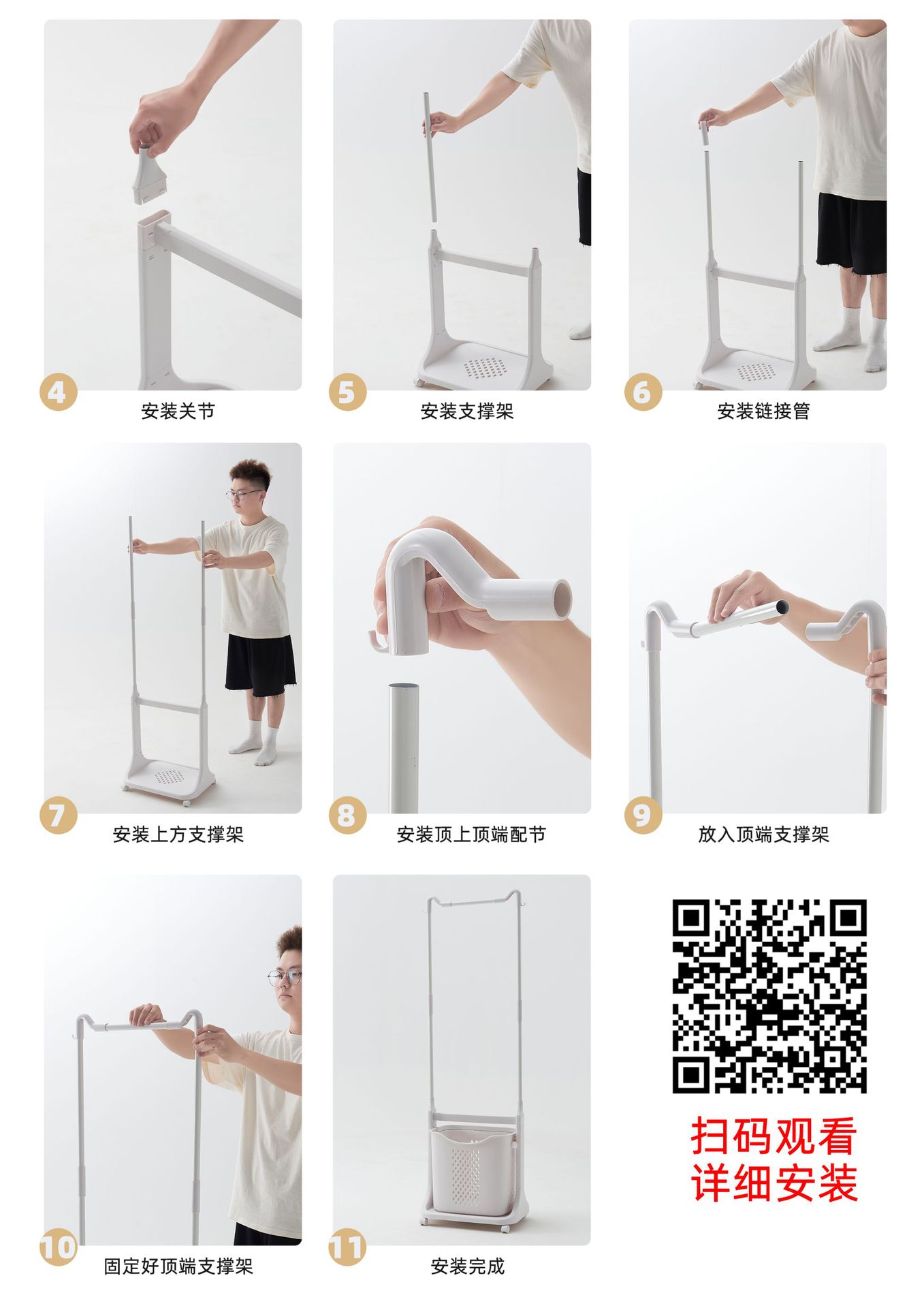 4
安装关节

5
安装支撑架

6
安装链接管

7
安装上方支撑架

8
安装顶上顶端配节

9
放入顶端支撑架

10
固定好顶端支撑架

11
安装完成

扫码观看
详细安装