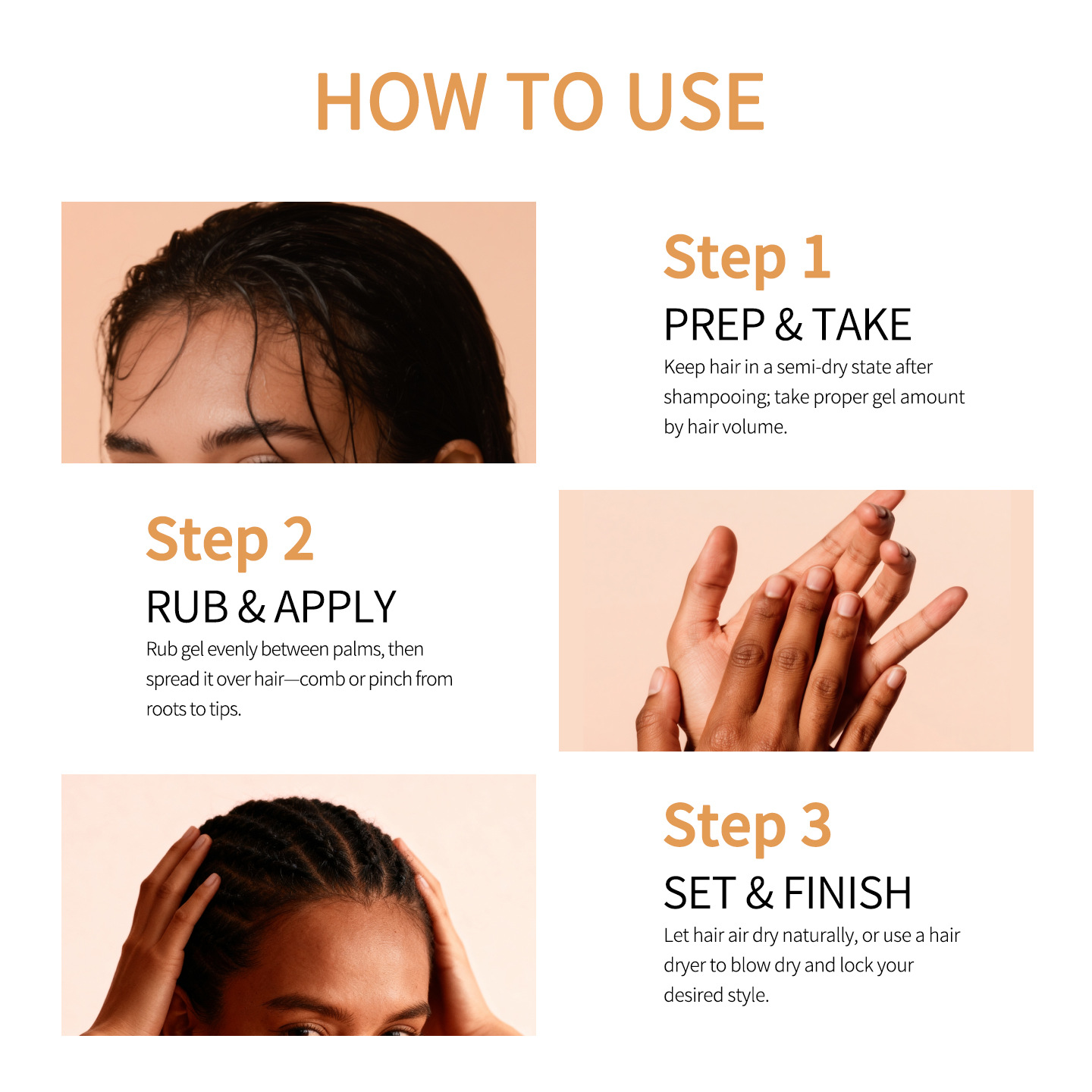 HOW TO USE

Step 1
PREP & TAKE
Keep hair in a semi-dry state after shampooing; take proper gel amount by hair volume.

Step 2
RUB & APPLY
Rub gel evenly between palms, then spread it over hair—comb or pinch from roots to tips.

Step 3
SET & FINISH
Let hair air dry naturally, or use a hair dryer to blow dry and lock your desired style.