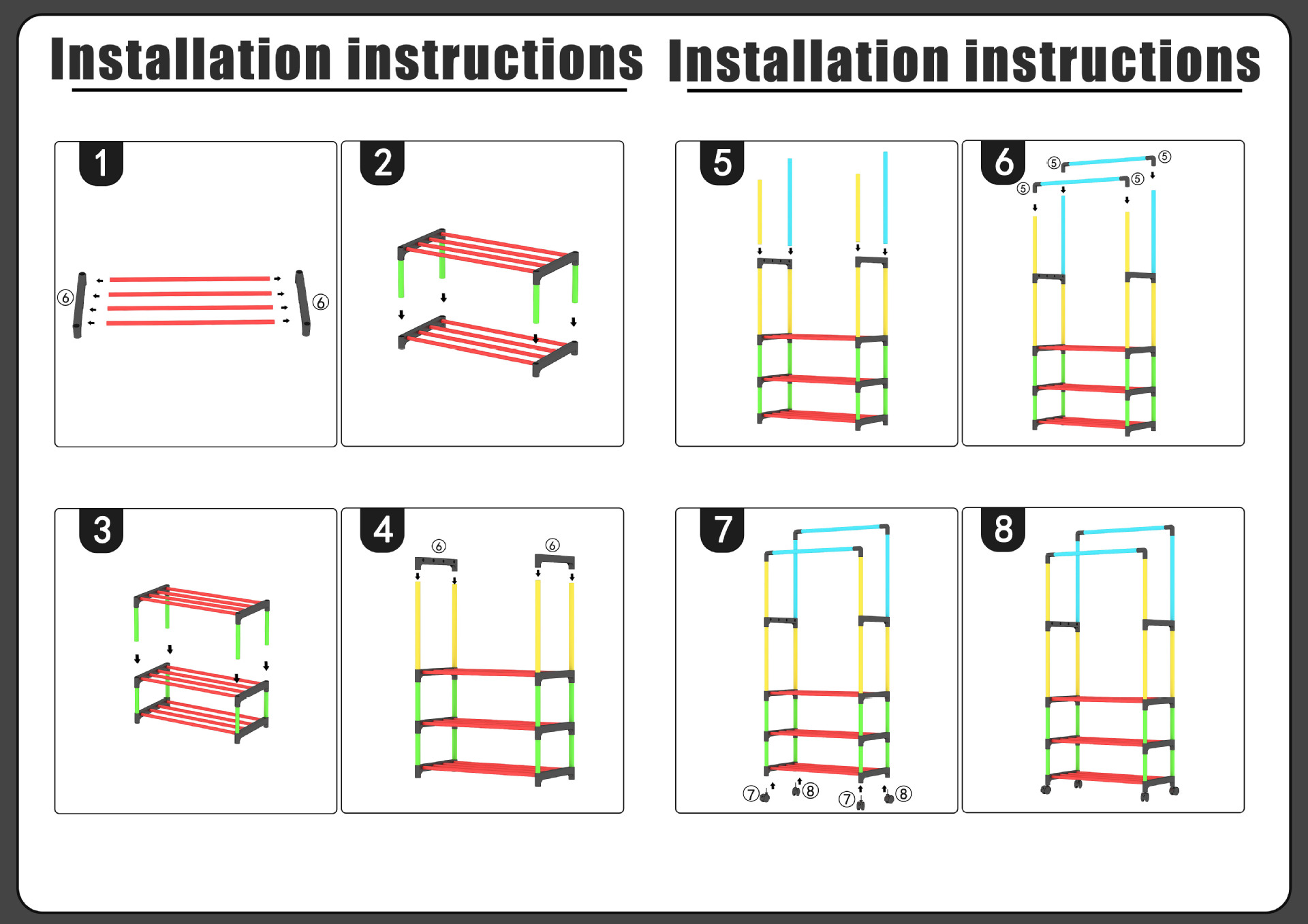 Installation instructions

1
⑥ ⑥

2

3

4
⑥ ⑥

Installation instructions

5

6
⑤ ⑤ ⑤ ⑤

7
⑦ ⑧ ⑦ ⑧

8