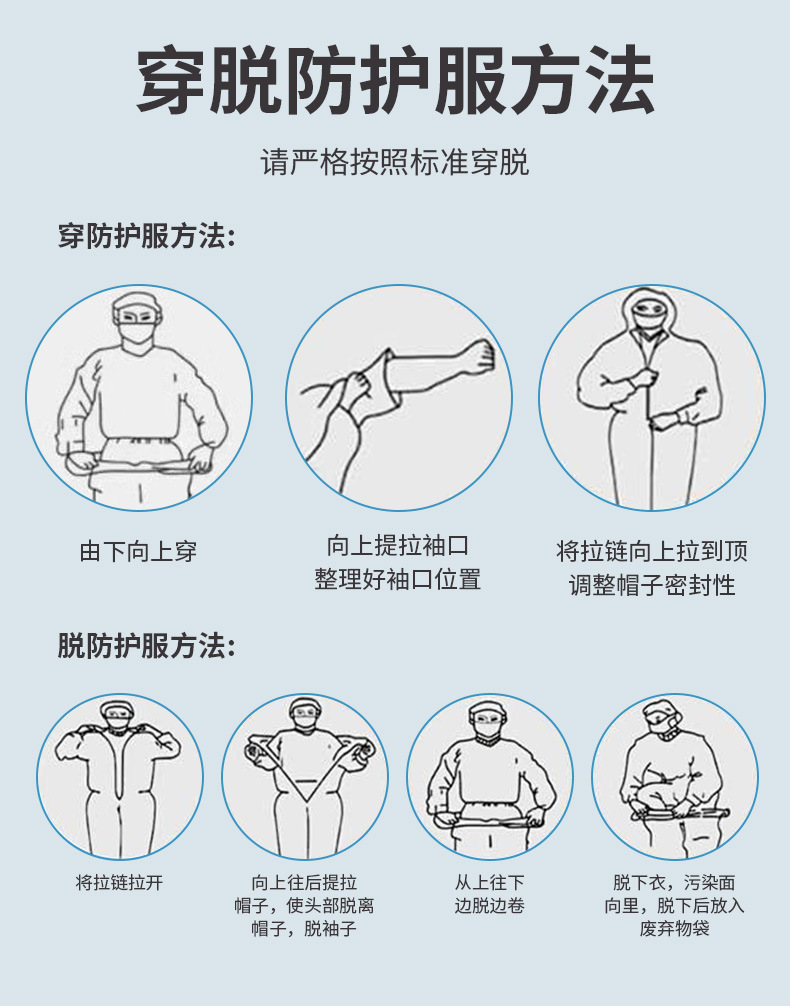 穿脱防护服方法

请严格按照标准穿脱

穿防护服方法:

由下向上穿

向上提拉袖口
整理好袖口位置

将拉链向上拉到顶
调整帽子密封性

脱防护服方法:

将拉链拉开

向上往后提拉
帽子，使头部脱离
帽子，脱袖子

从上往下
边脱边卷

脱下衣，污染面
向里，脱下后放入
废弃物袋