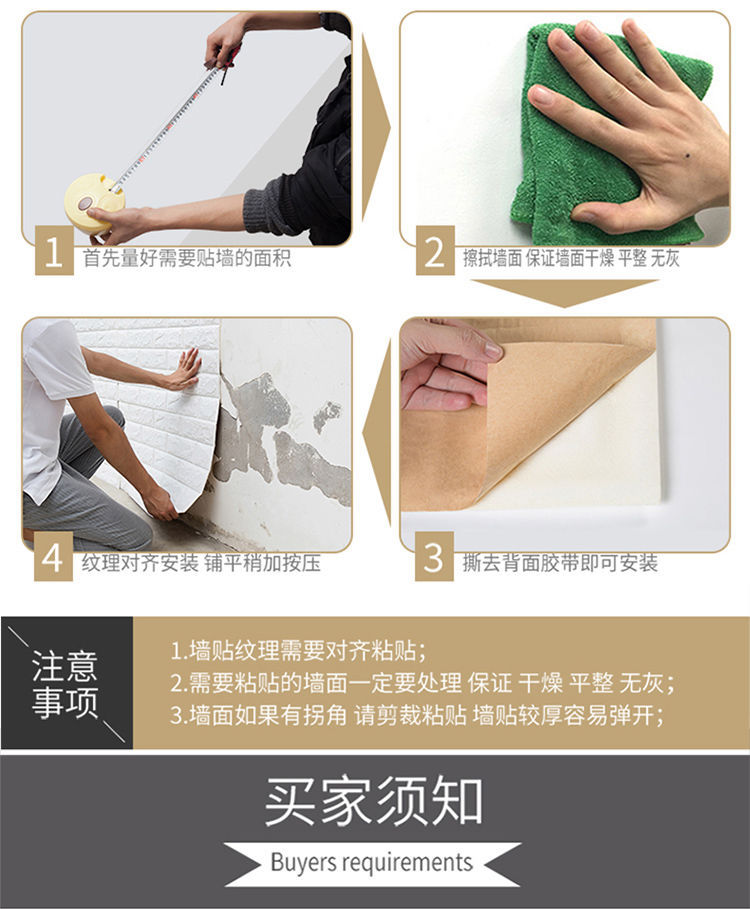 1 首先量好需要贴墙的面积

2 擦拭墙面 保证墙面干燥 平整 无灰

4 纹理对齐安装 铺平稍加按压

3 撕去背面胶带即可安装

注意事项

1.墙贴纹理需要对齐粘贴；
2.需要粘贴的墙面一定要处理 保证 干燥 平整 无灰；
3.墙面如果有拐角 请剪裁粘贴 墙贴较厚容易弹开；

买家须知

Buyers requirements