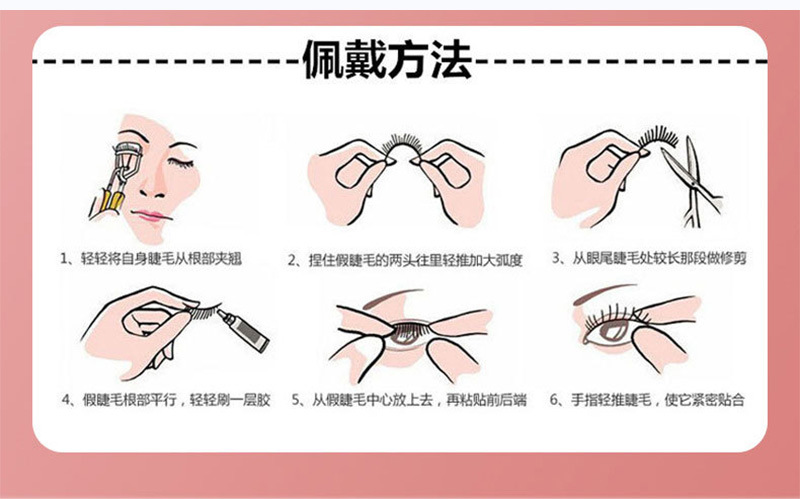 佩戴方法

1、轻轻将自身睫毛从根部夹翘

2、捏住假睫毛的两头往里轻推加大弧度

3、从眼尾睫毛处较长那段做修剪

4、假睫毛根部平行，轻轻刷一层胶

5、从假睫毛中心放上去，再粘贴前后端

6、手指轻推睫毛，使它紧密贴合