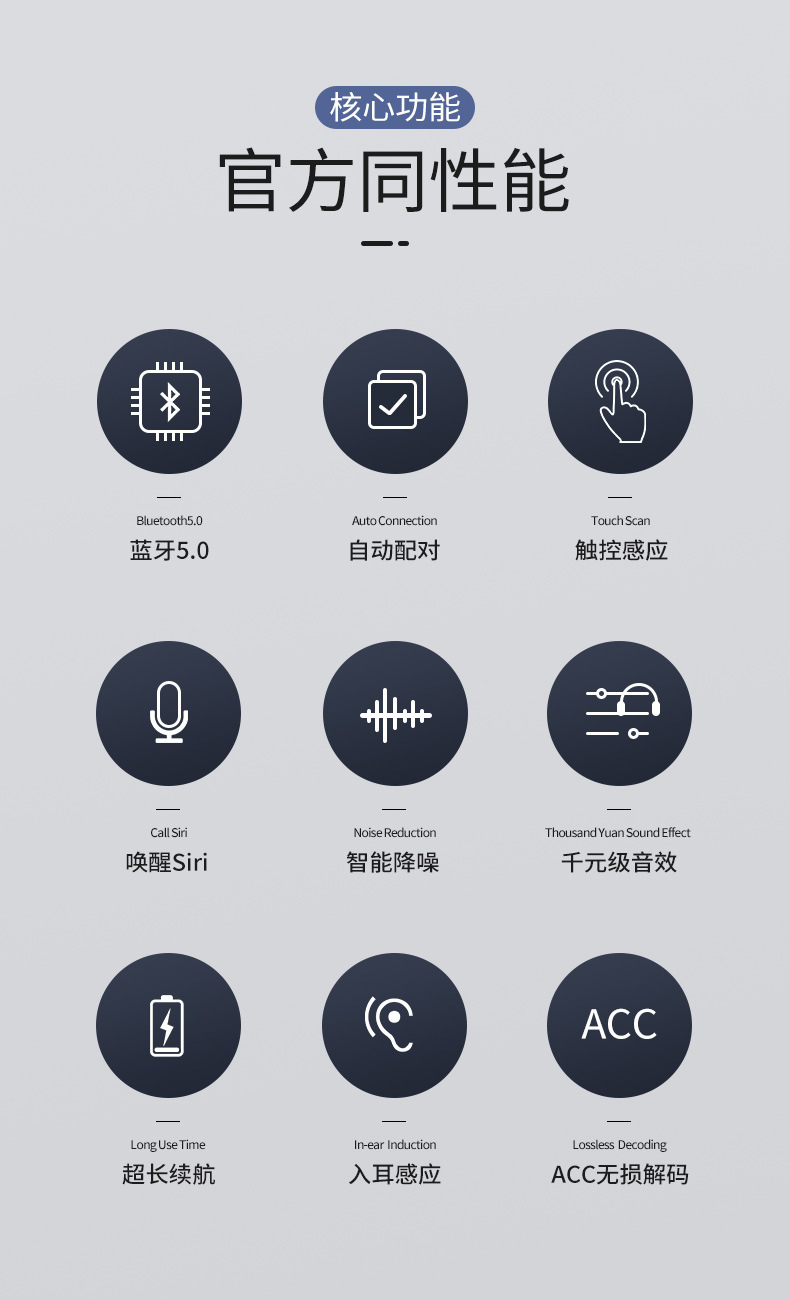 核心功能

官方同性能

Bluetooth5.0

蓝牙5.0

Auto Connection

自动配对

Touch Scan

触控感应

Call Siri

唤醒Siri

Noise Reduction

智能降噪

Thousand Yuan Sound Effect

千元级音效

Long Use Time

超长续航

In-ear Induction

入耳感应

ACC

Lossless Decoding

ACC无损解码