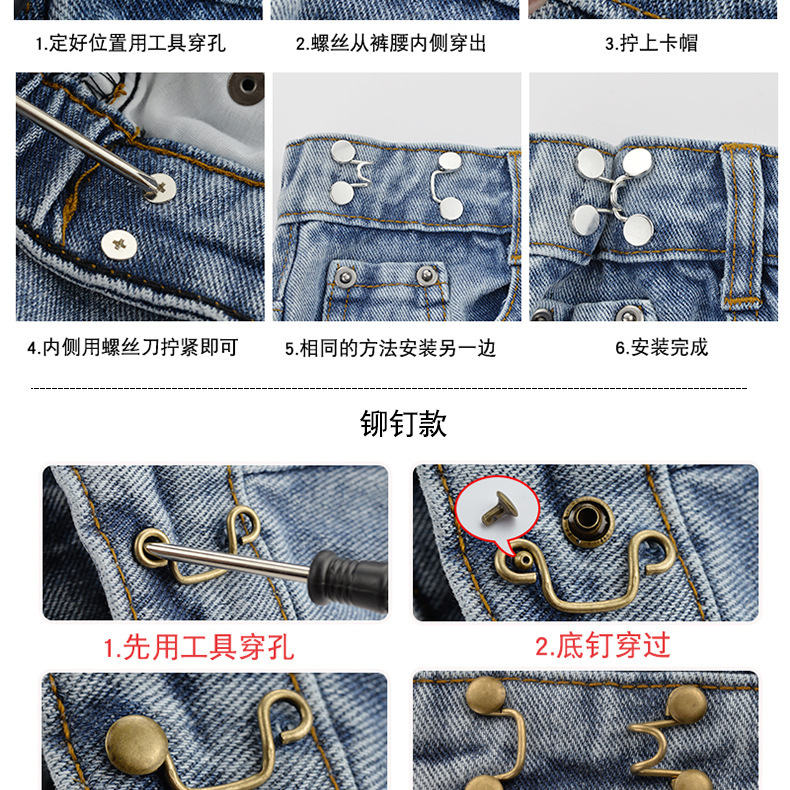 1.定好位置用工具穿孔

2.螺丝从裤腰内侧穿出

3.拧上卡帽

4.内侧用螺丝刀拧紧即可

5.相同的方法安装另一边

6.安装完成

铆钉款

1.先用工具穿孔

2.底钉穿过