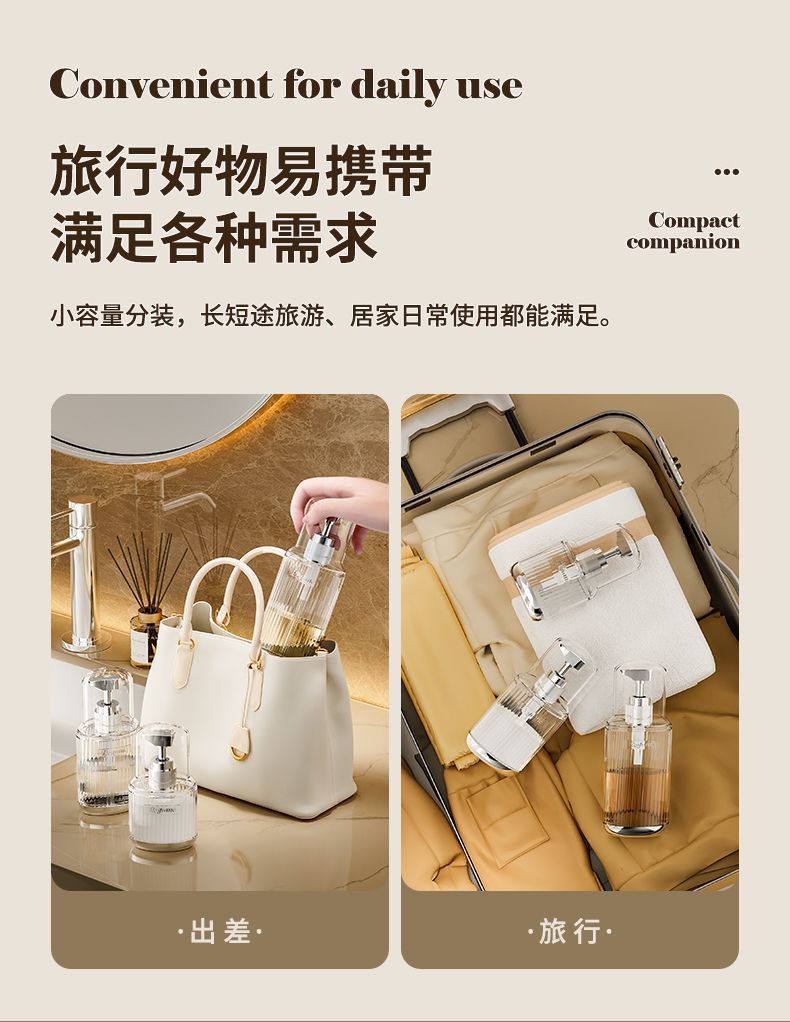 Convenient for daily use

旅行好物易携带
满足各种需求

...
Compact companion

小容量分装，长短途旅游、居家日常使用都能满足。

·出差·

·旅行·