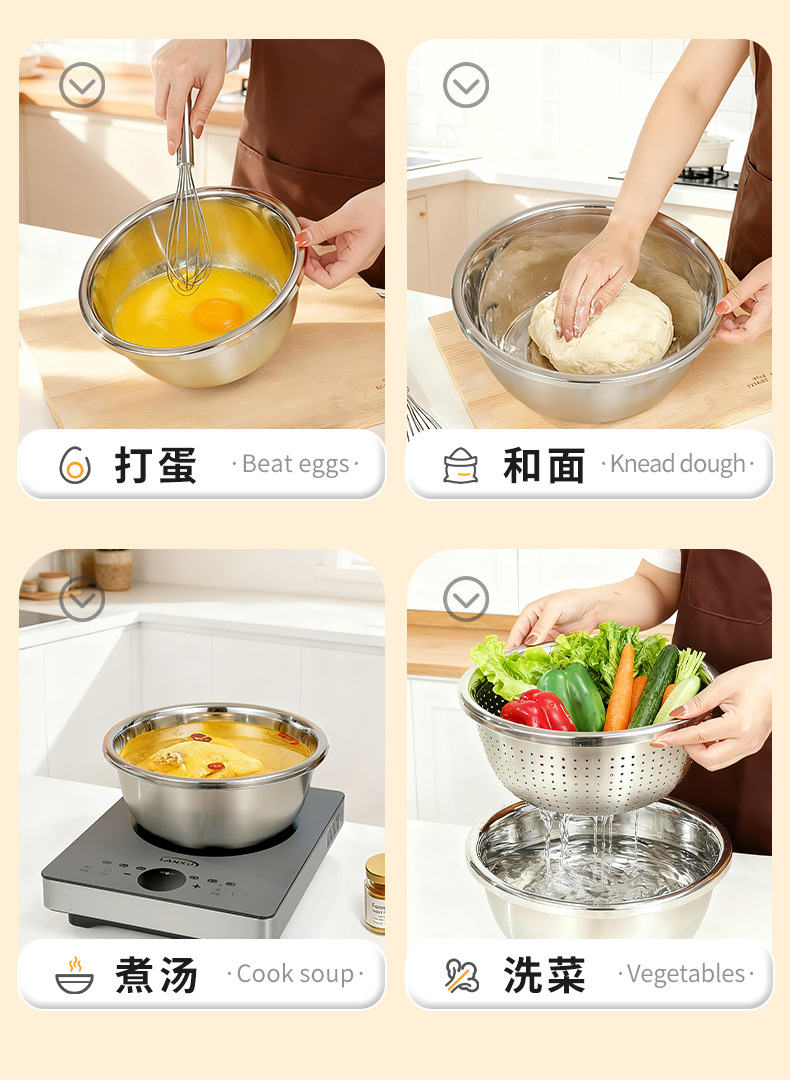 打蛋 · Beat eggs ·

和面 · Knead dough ·

煮汤 · Cook soup ·

洗菜 · Vegetables ·