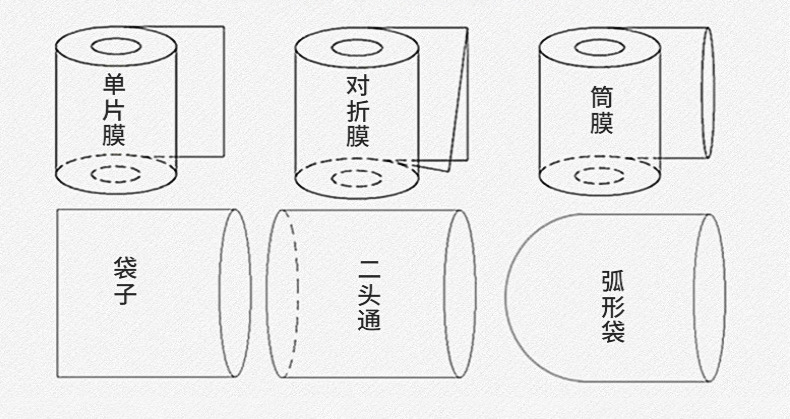 单片膜

对折膜

筒膜

袋子

二头通

弧形袋