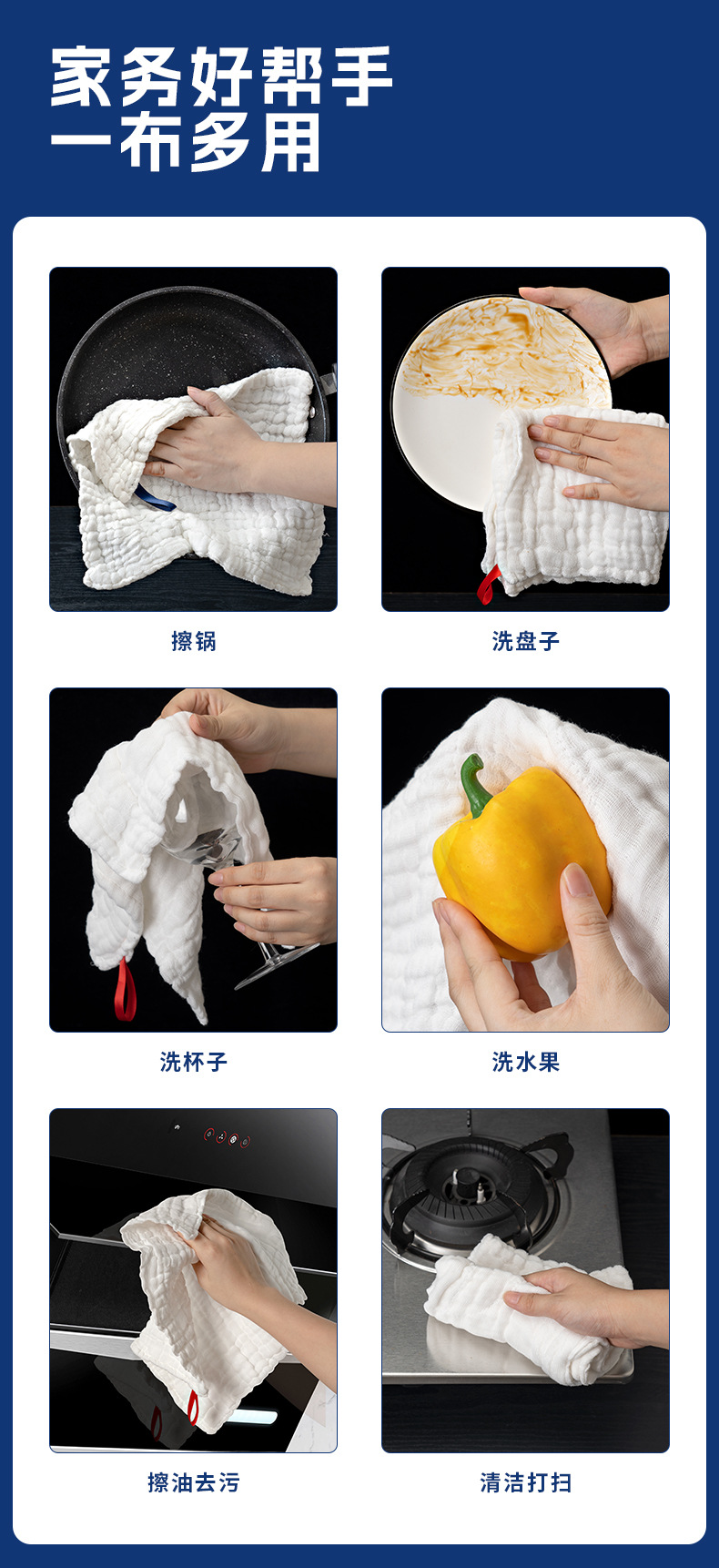 家务好帮手
一布多用

擦锅

洗盘子

洗杯子

洗水果

擦油去污

清洁打扫