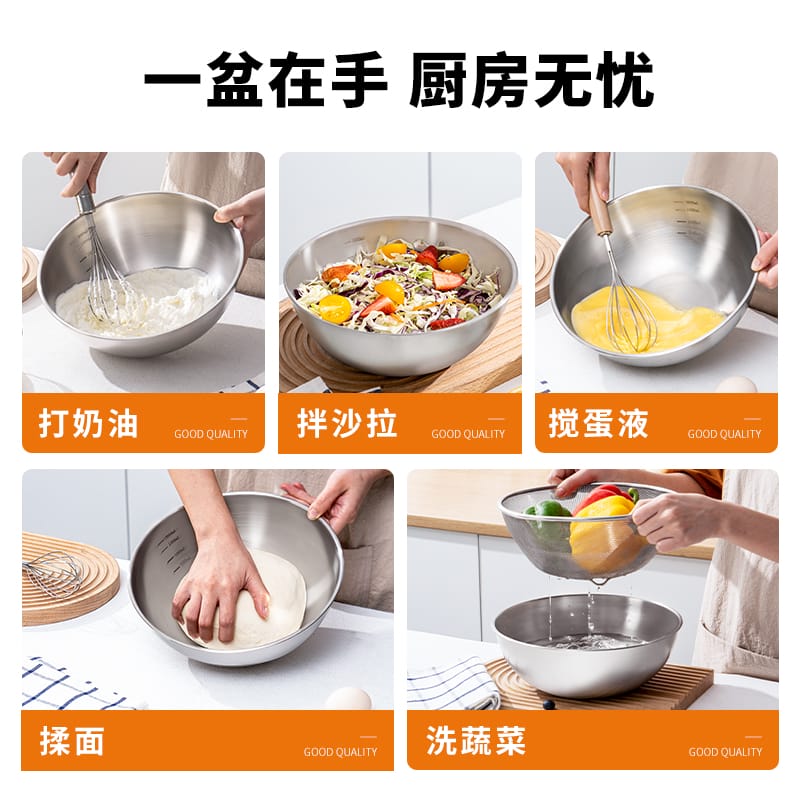 一盆在手 厨房无忧

打奶油 GOOD QUALITY

拌沙拉 GOOD QUALITY

搅蛋液 GOOD QUALITY

揉面 GOOD QUALITY

洗蔬菜 GOOD QUALITY